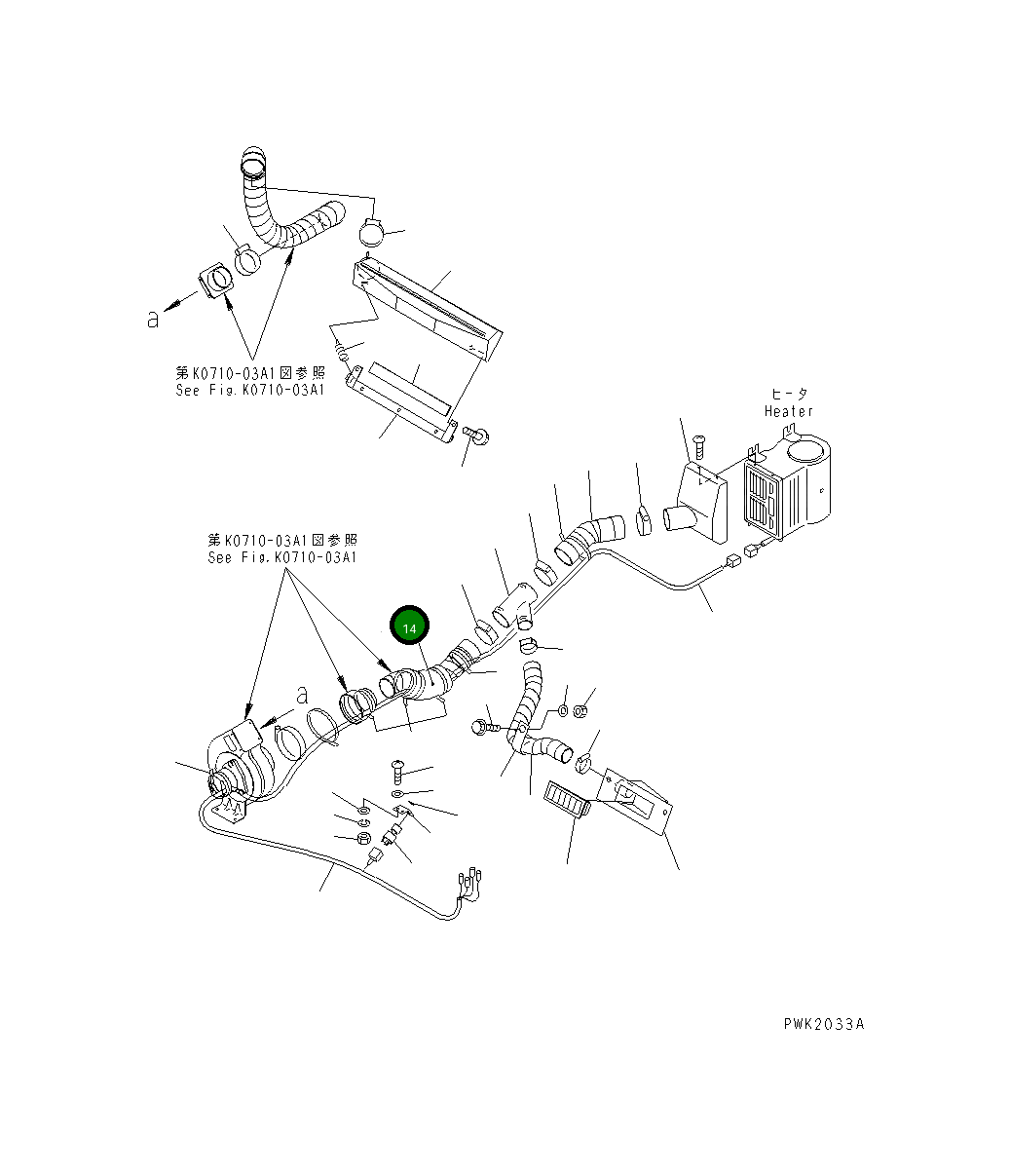 a

第K0710-03A1図参照
See Fig.K0710-03A1

ヒータ
Heater

第K0710-03A1図参照
See Fig.K0710-03A1

14

a

PWK2033A