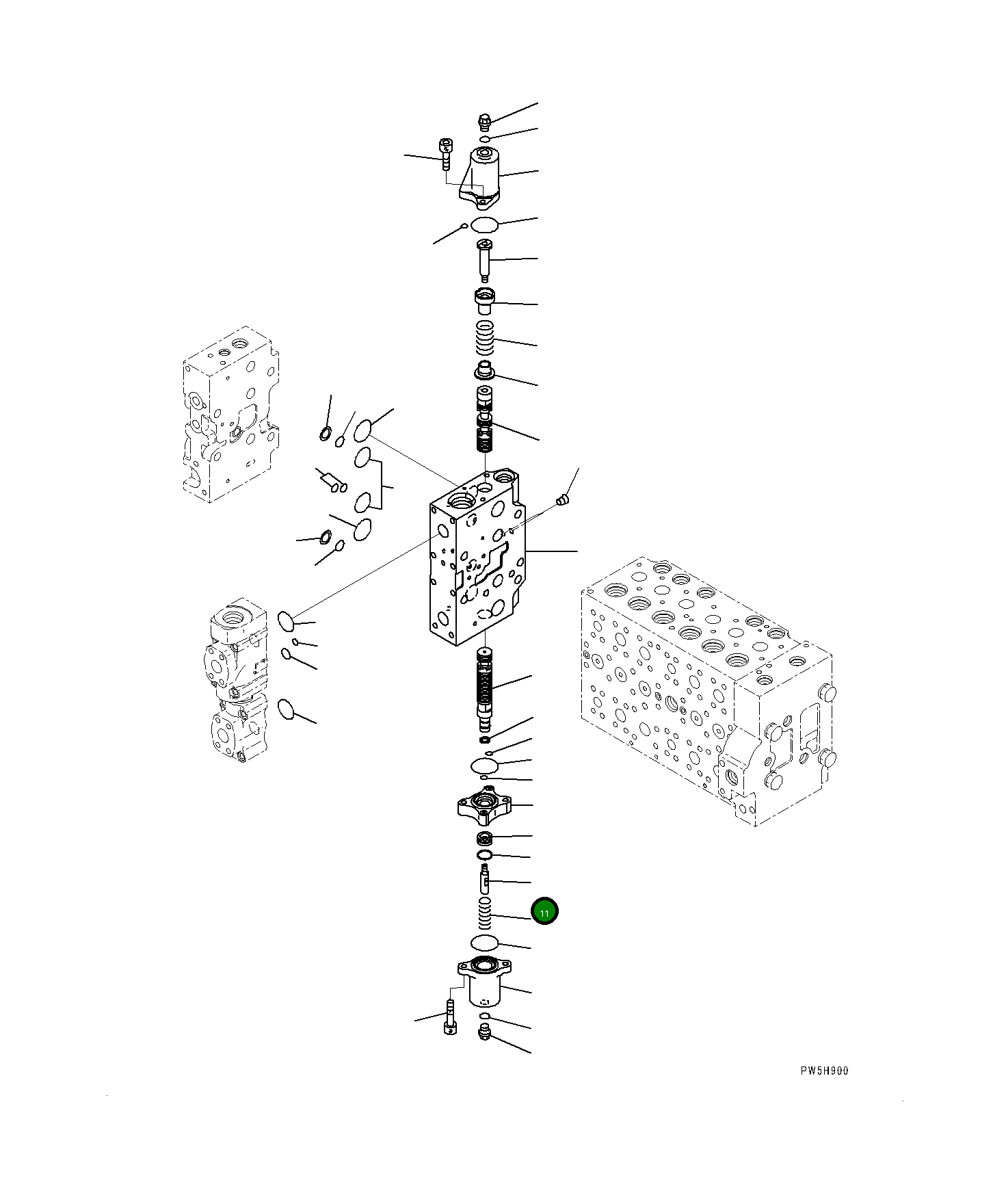 11

PW5H900