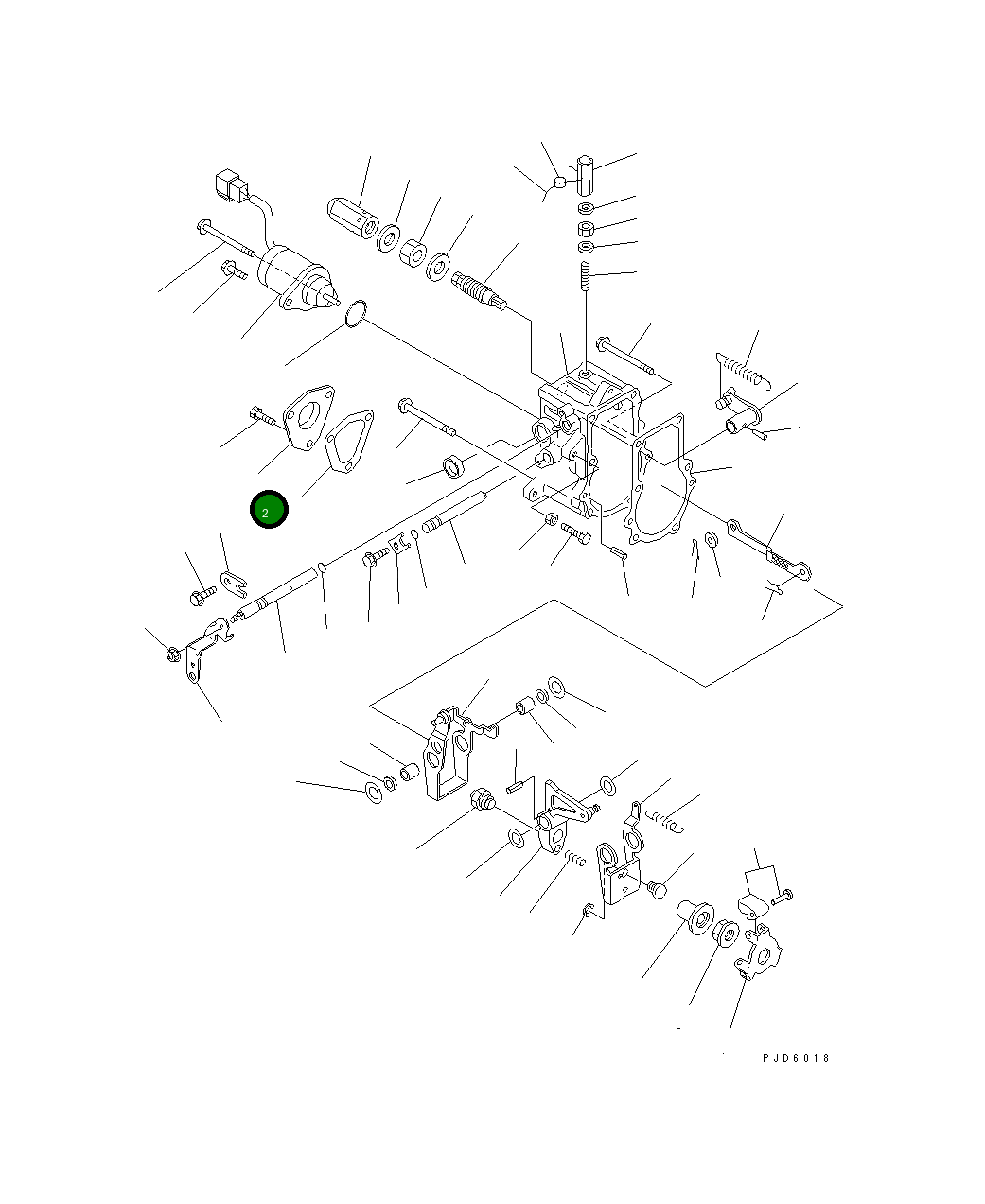 2

PJD6018