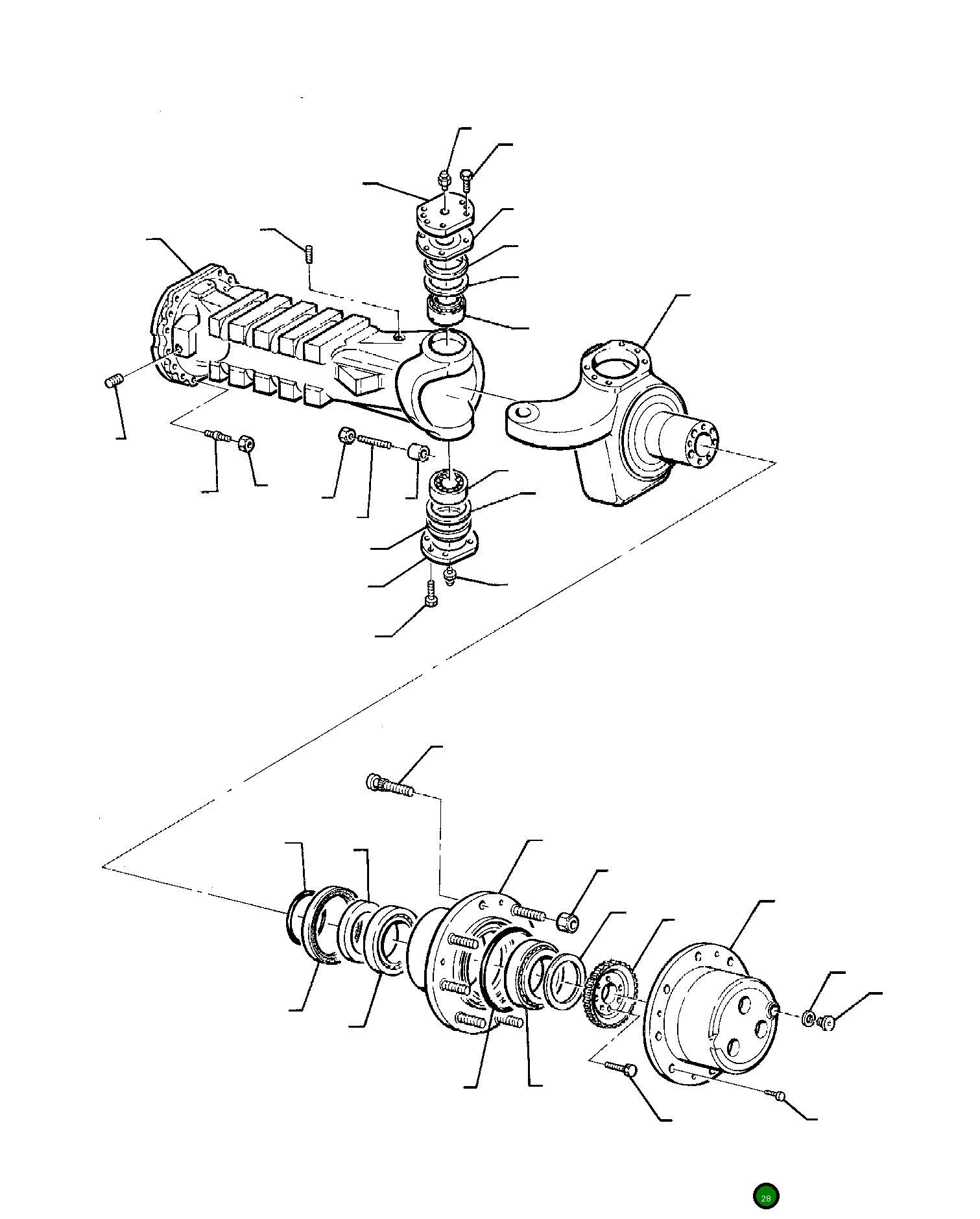 28