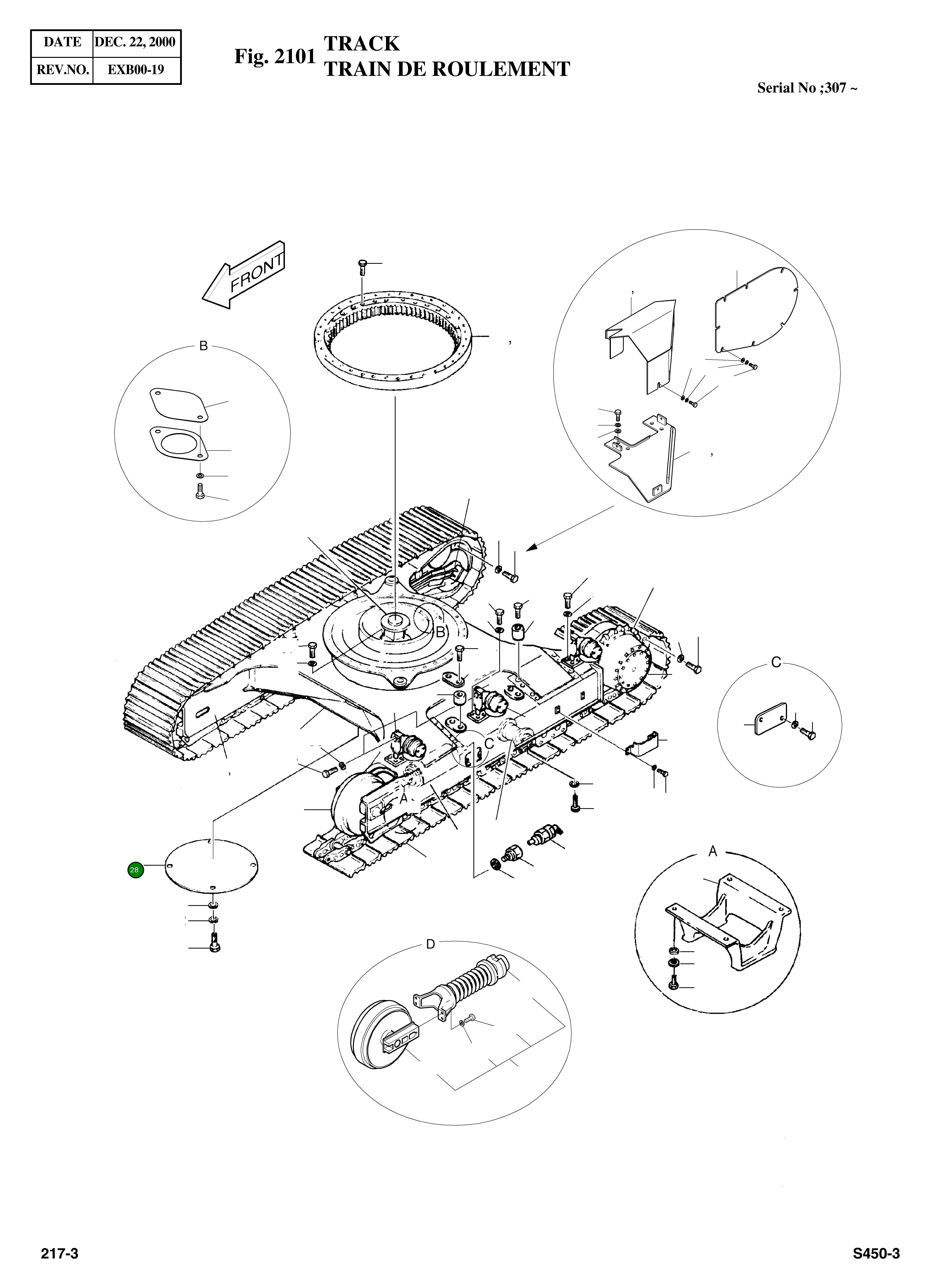 | DATE | DEC. 22, 2000 |
|---|---|
| REV.NO. | EXB00-19 |

Fig. 2101 TRACK
TRAIN DE ROULEMENT

Serial No ;307 ~

FRONT

B

B

C

C

A

A

D

28

217-3

S450-3