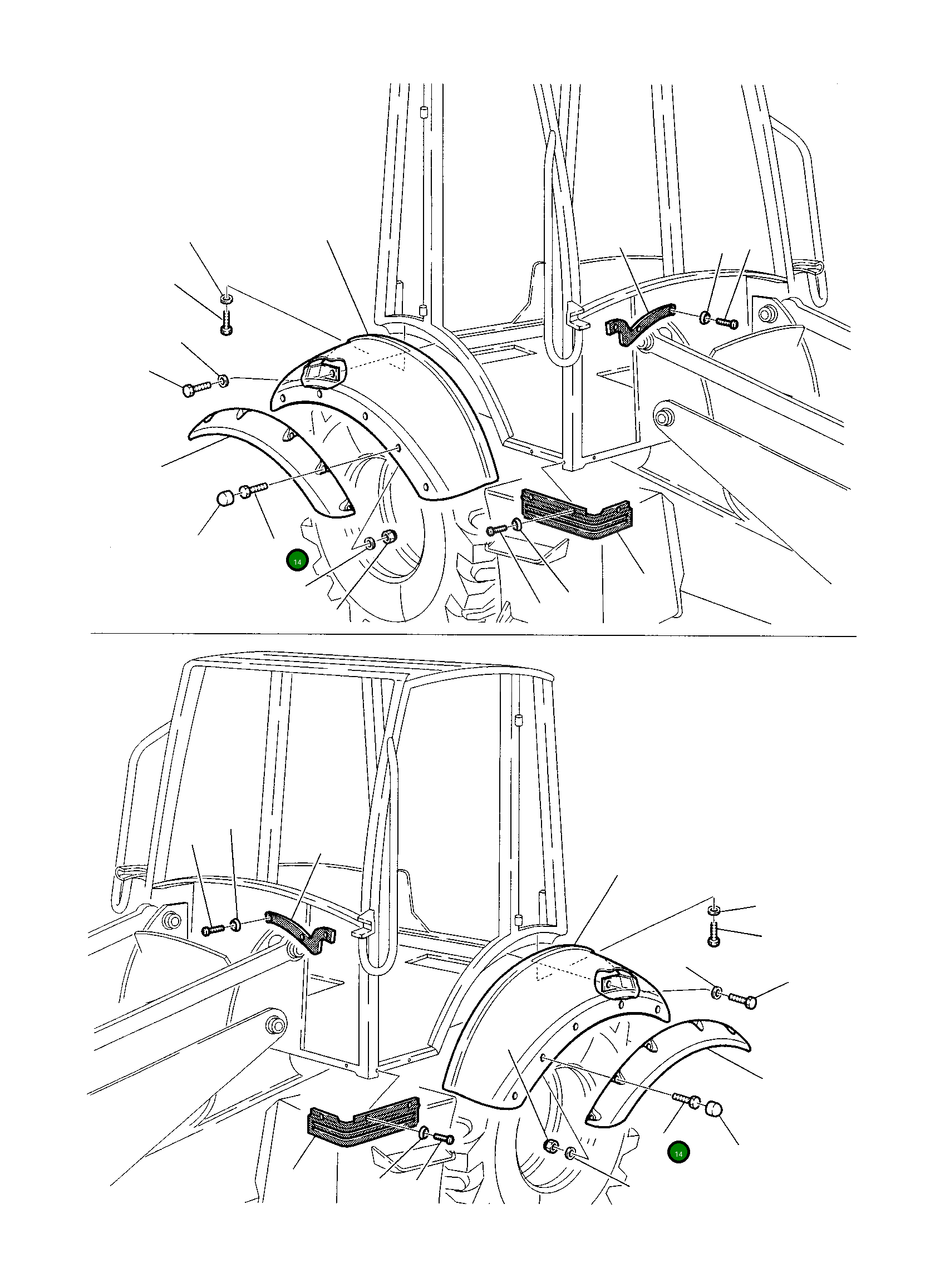 14

14