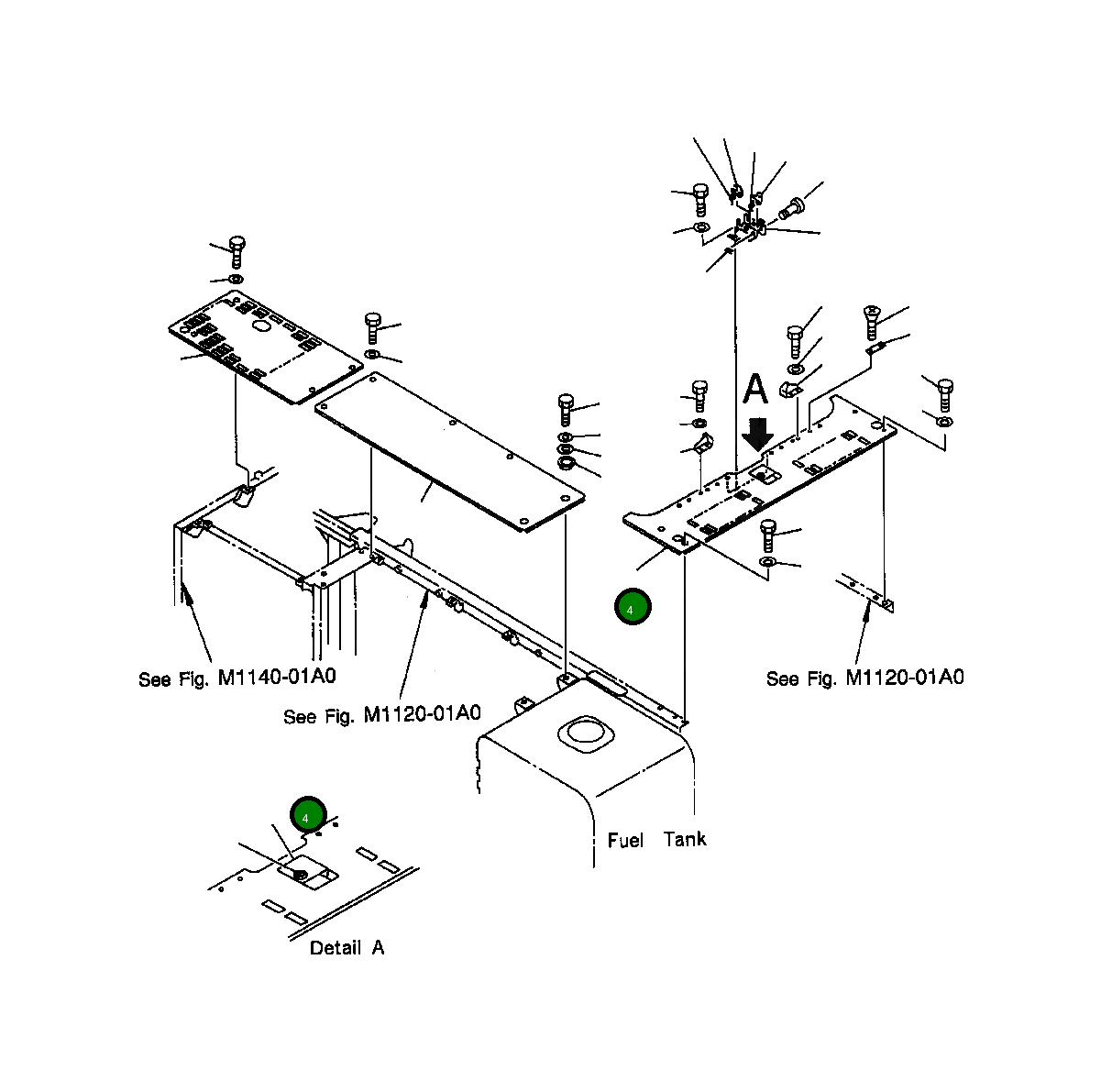 A

4

See Fig. M1140-01A0

See Fig. M1120-01A0

See Fig. M1120-01A0

4

Fuel Tank

Detail A