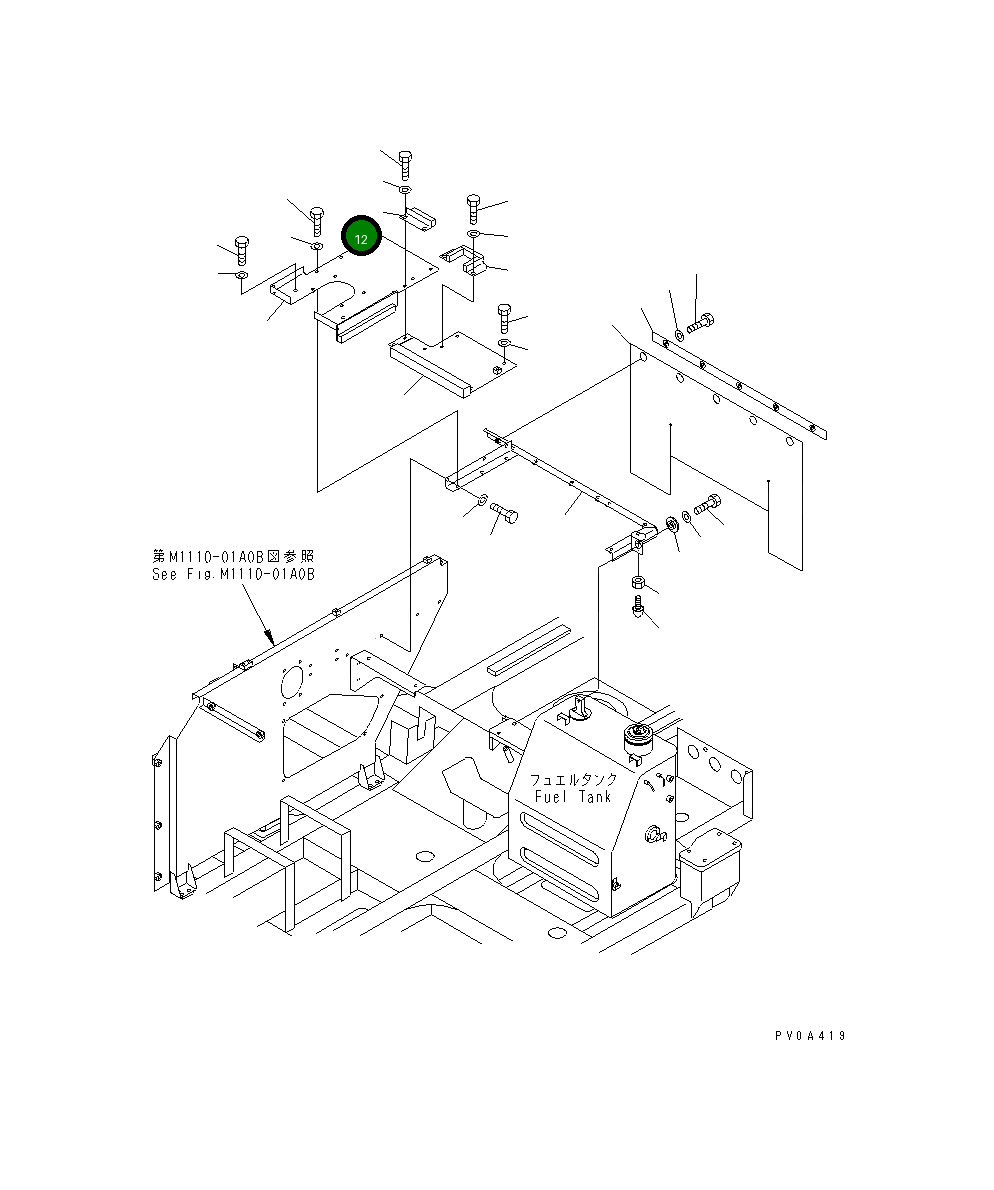 12

第M1110-01A0B図参照
See Fig.M1110-01A0B

フュエルタンク
Fuel Tank

PV0A419