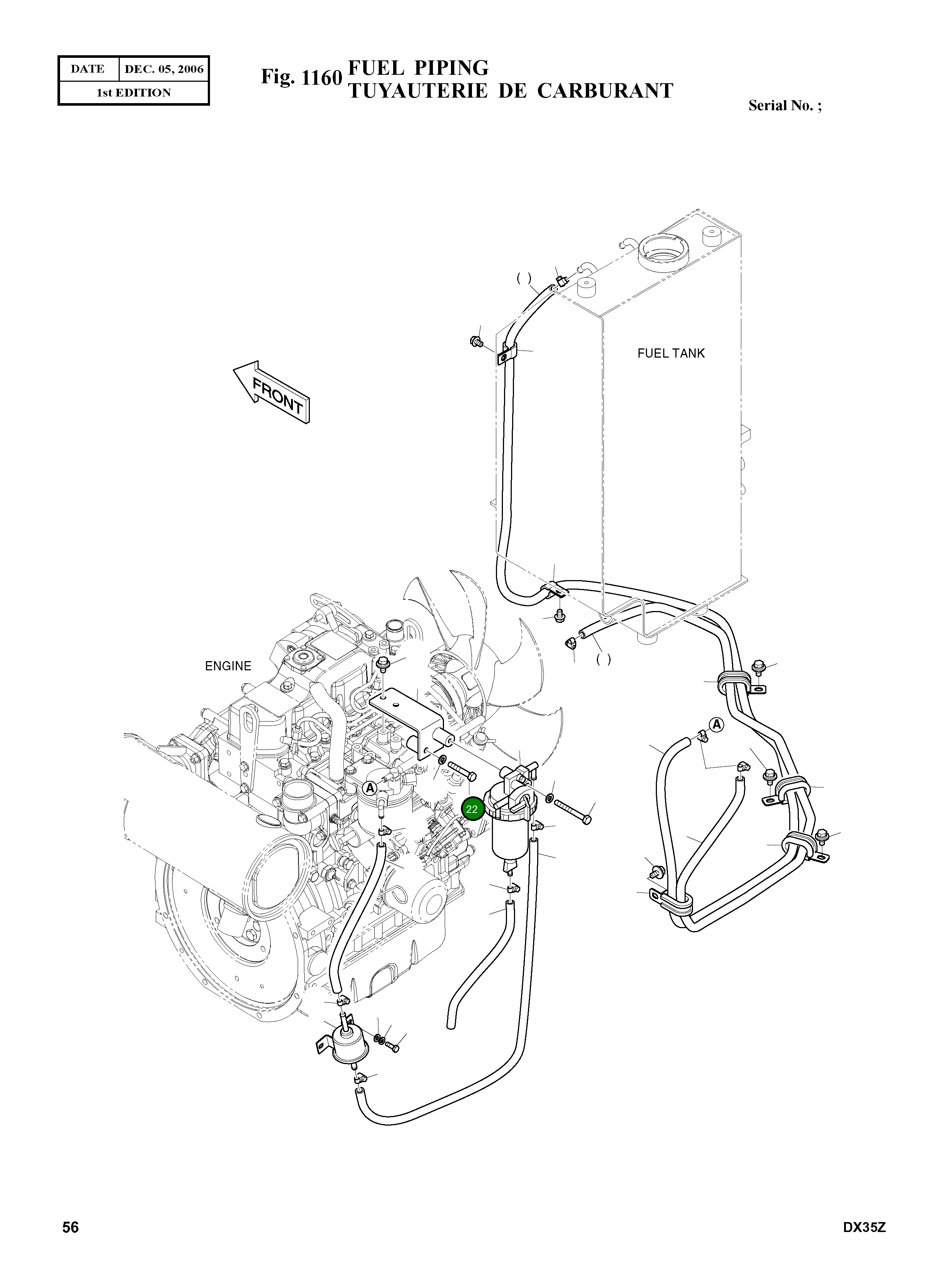 | DATE | DEC. 05, 2006 |
|---|---|
| 1st EDITION | |

Fig. 1160 FUEL PIPING
TUYAUTERIE DE CARBURANT

Serial No. ;

( )

FUEL TANK

FRONT

( )

ENGINE

A

A

22

56

DX35Z