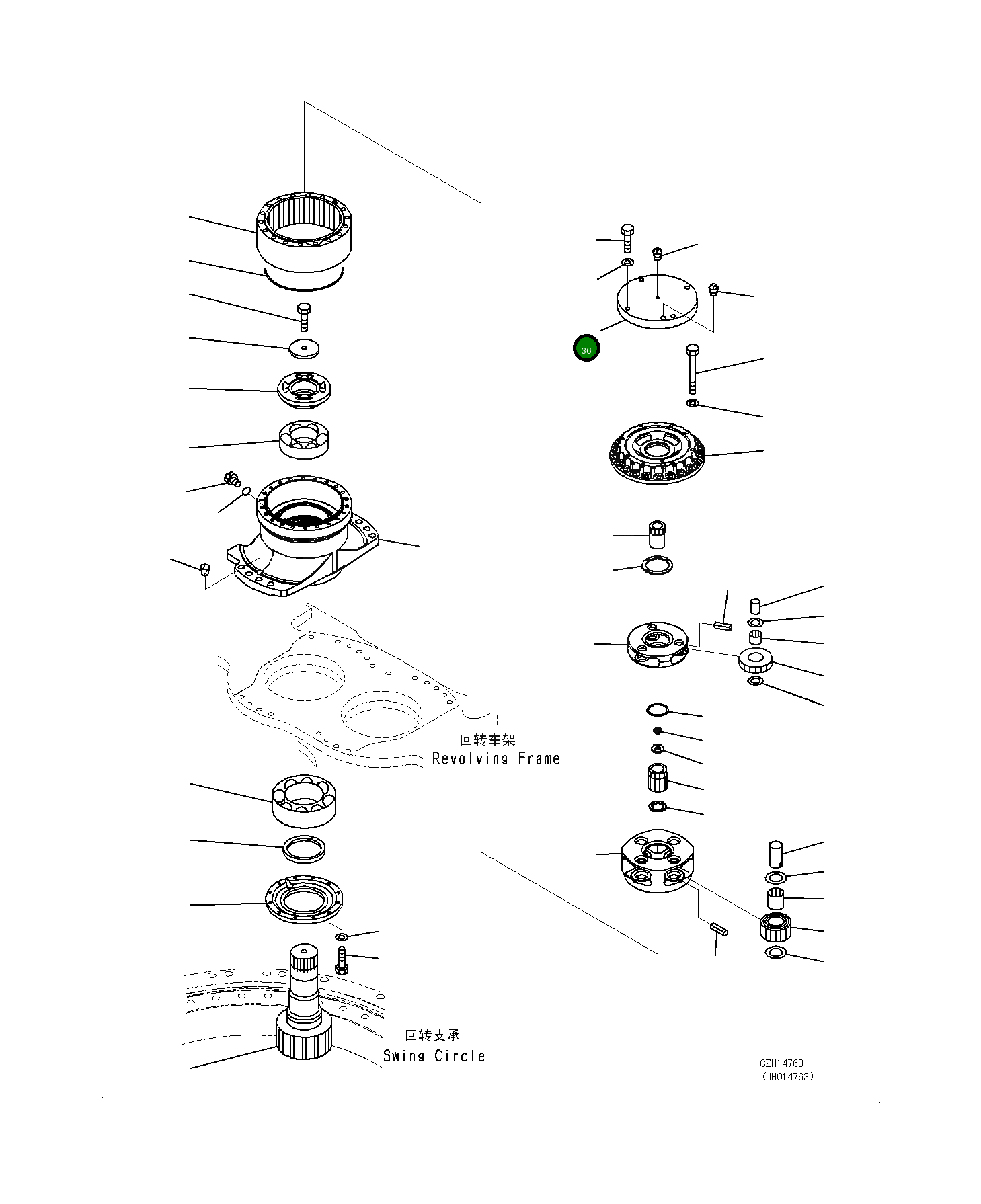 36

回转车架
Revolving Frame

回转支承
Swing Circle

CZH14763
(JH014763)