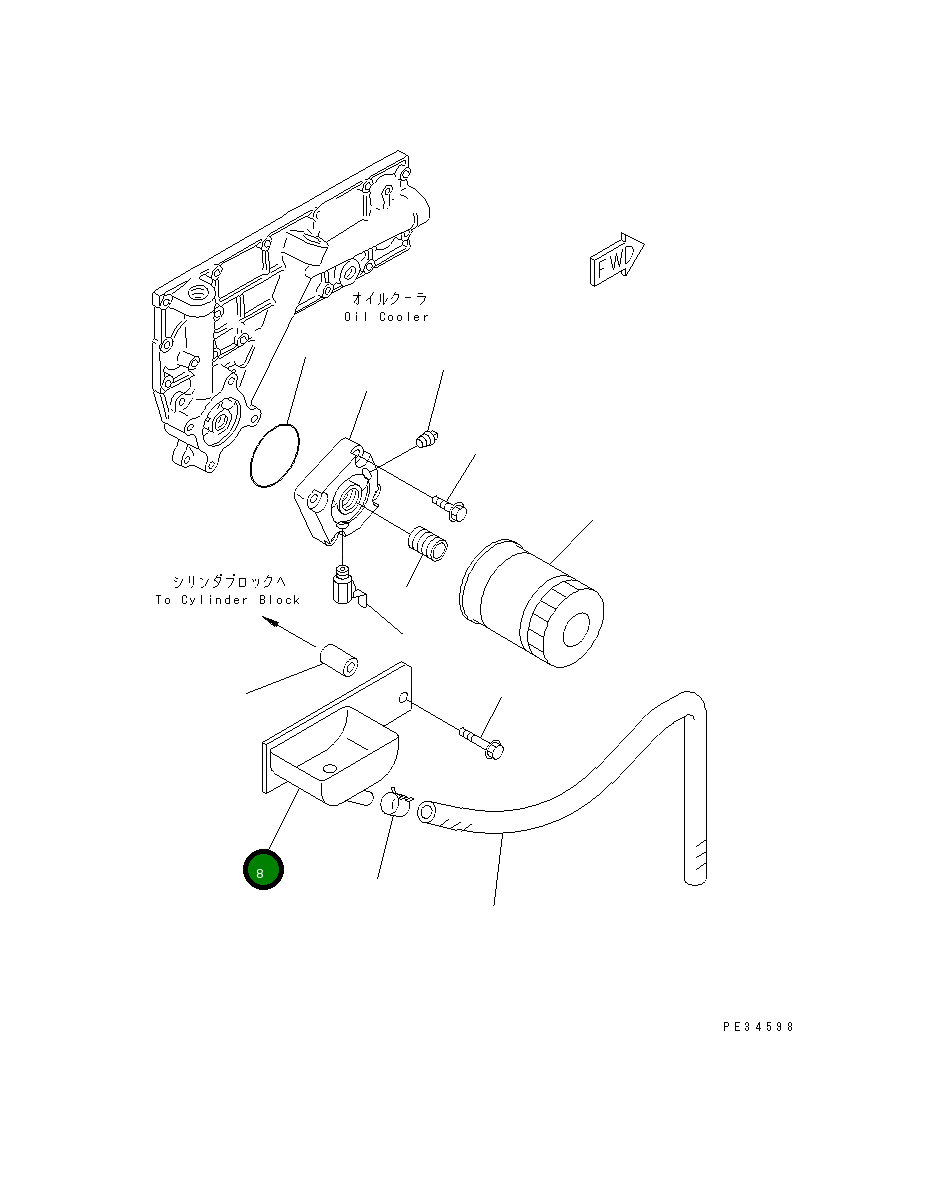 FWD

オイルクーラ
Oil Cooler

シリンダブロックへ
To Cylinder Block

8

PE34598