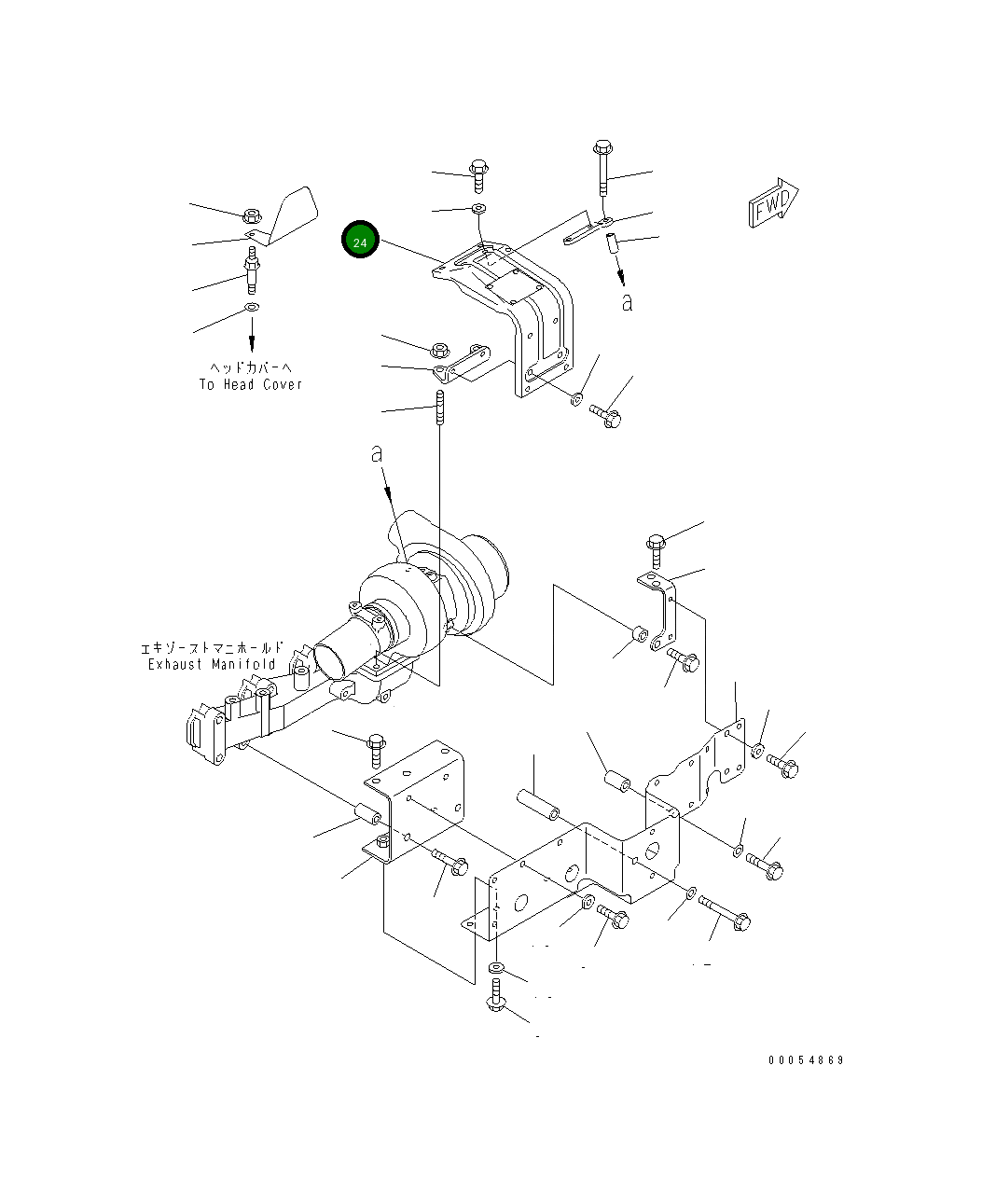 FWD

24

a

ヘッドカバーへ
To Head Cover

a

エキゾーストマニホールド
Exhaust Manifold

00054869