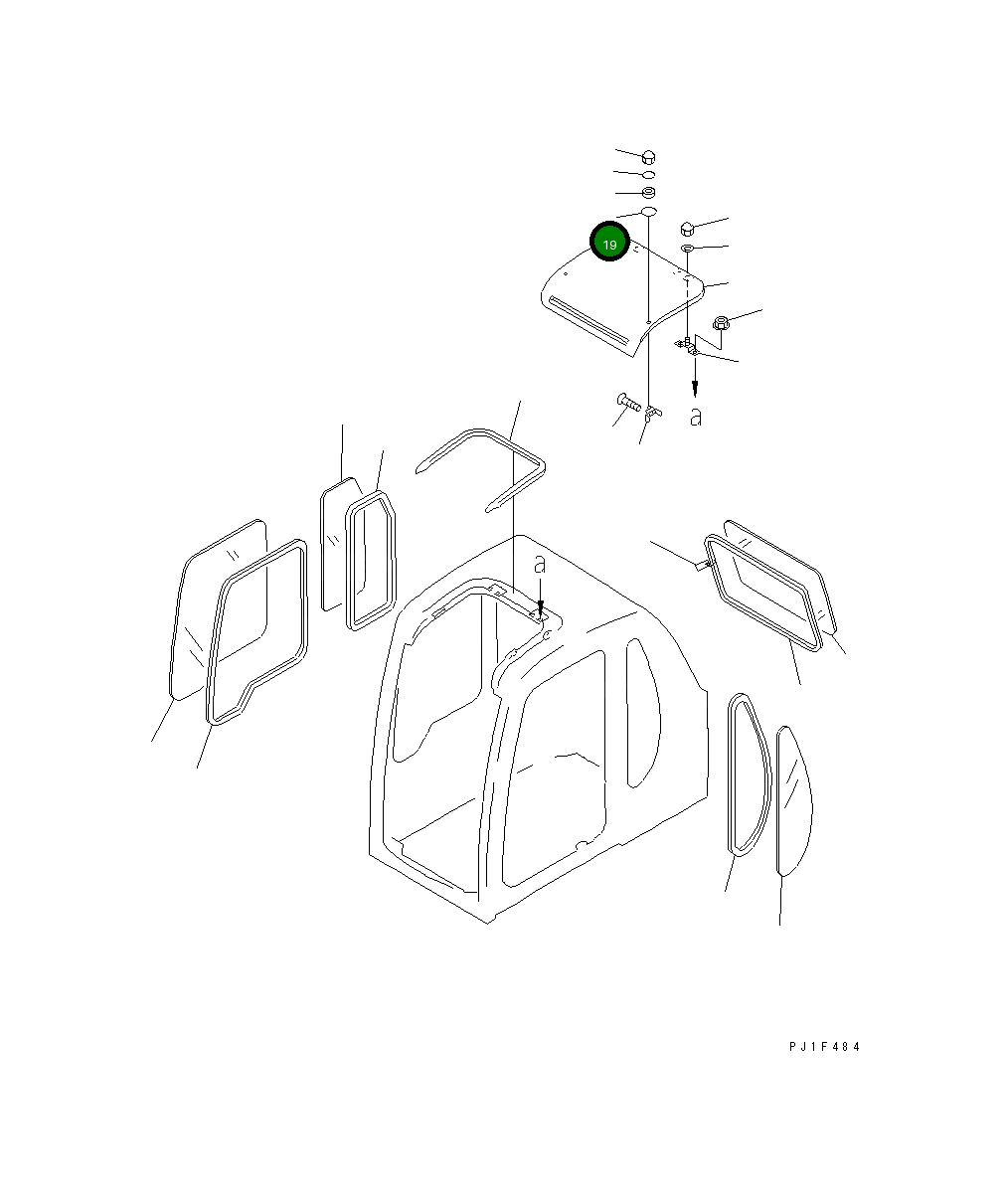 19

a

a

PJ1F484