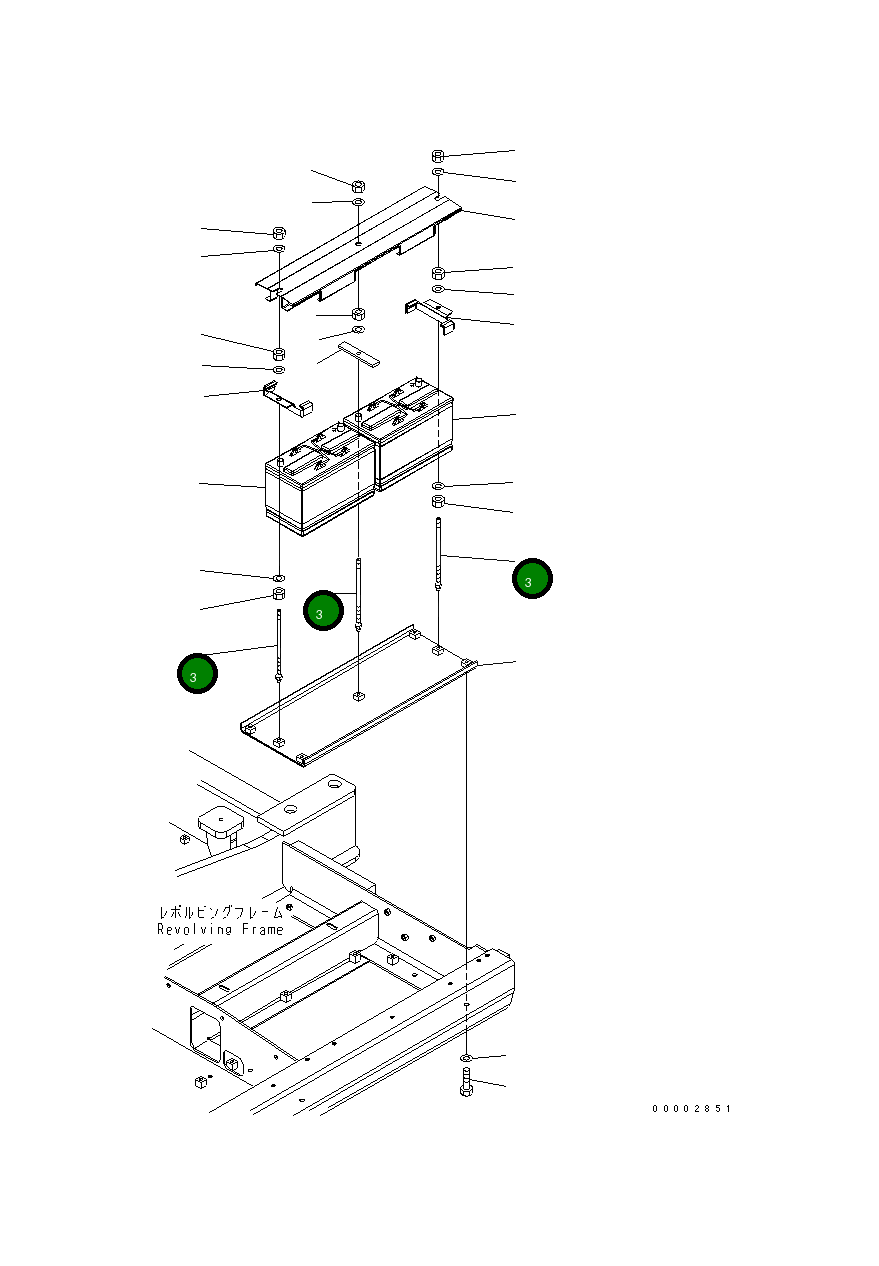 3

3

3

レボルビングフレーム
Revolving Frame

00002851