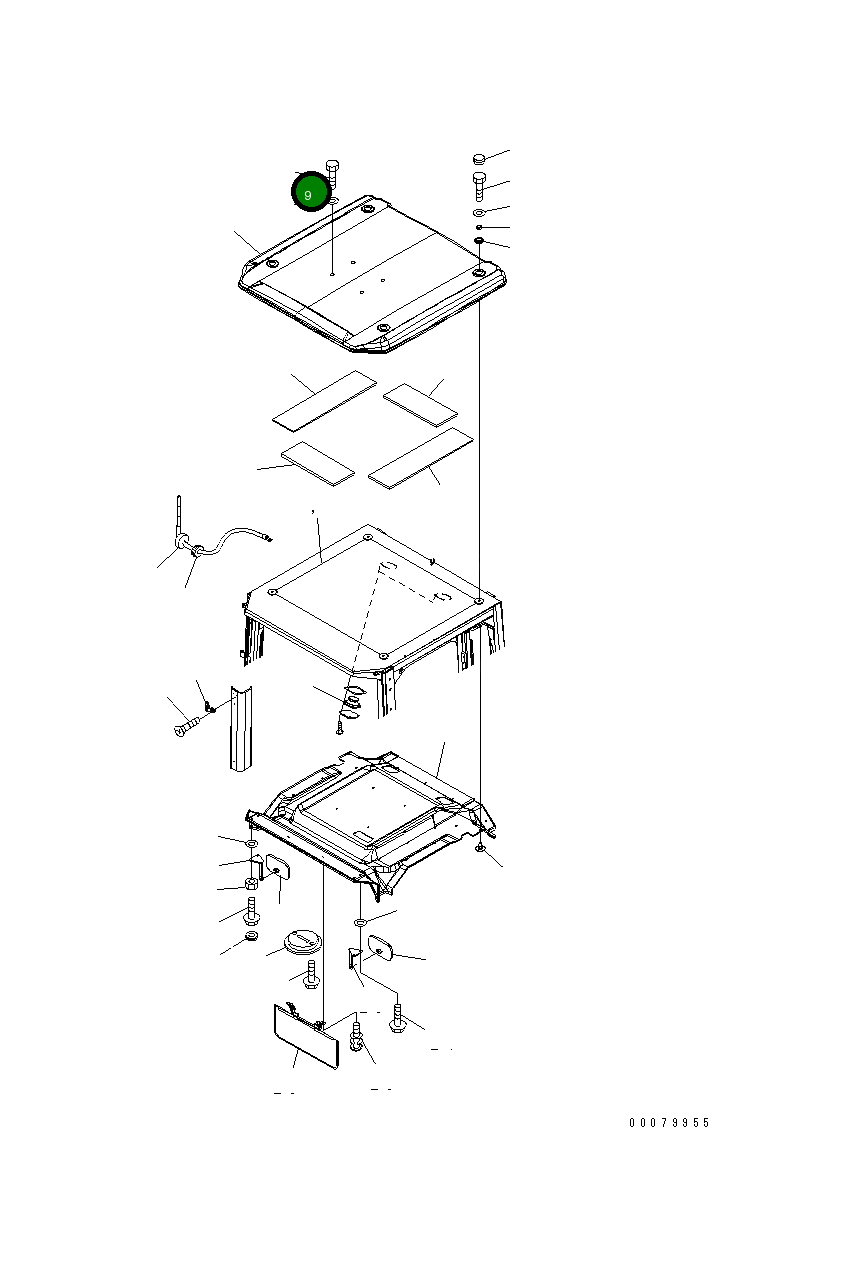 9

00079955