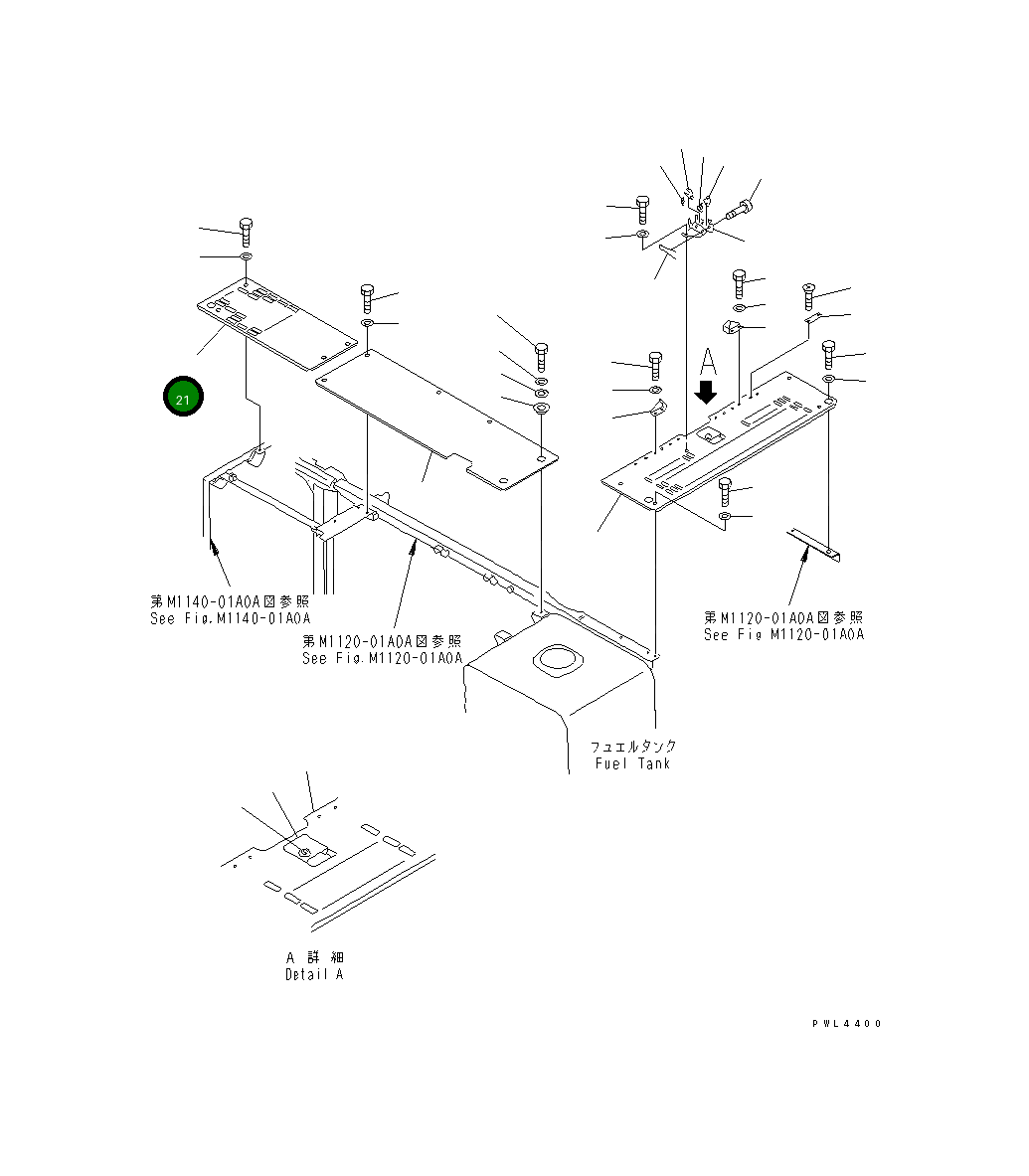 21

A

第M1140-01A0A図参照
See Fig.M1140-01A0A

第M1120-01A0A図参照
See Fig.M1120-01A0A

第M1120-01A0A図参照
See Fig M1120-01A0A

フュエルタンク
Fuel Tank

A 詳 細
Detail A

PWL4400