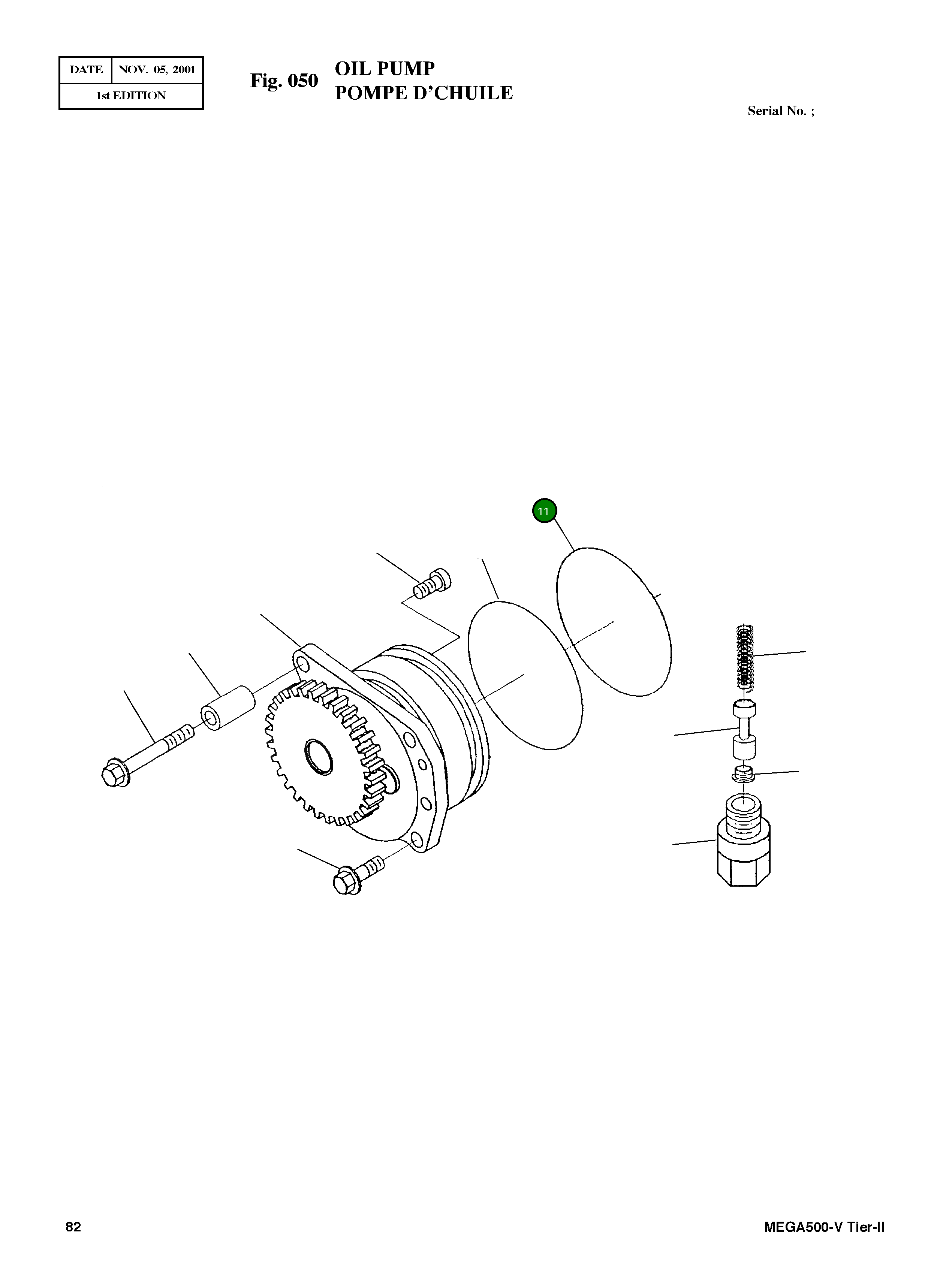 | DATE | NOV. 05, 2001 |
|---|---|
| 1st EDITION | |

Fig. 050 OIL PUMP
POMPE D'CHUILE

Serial No. ;

11

82

MEGA500-V Tier-II