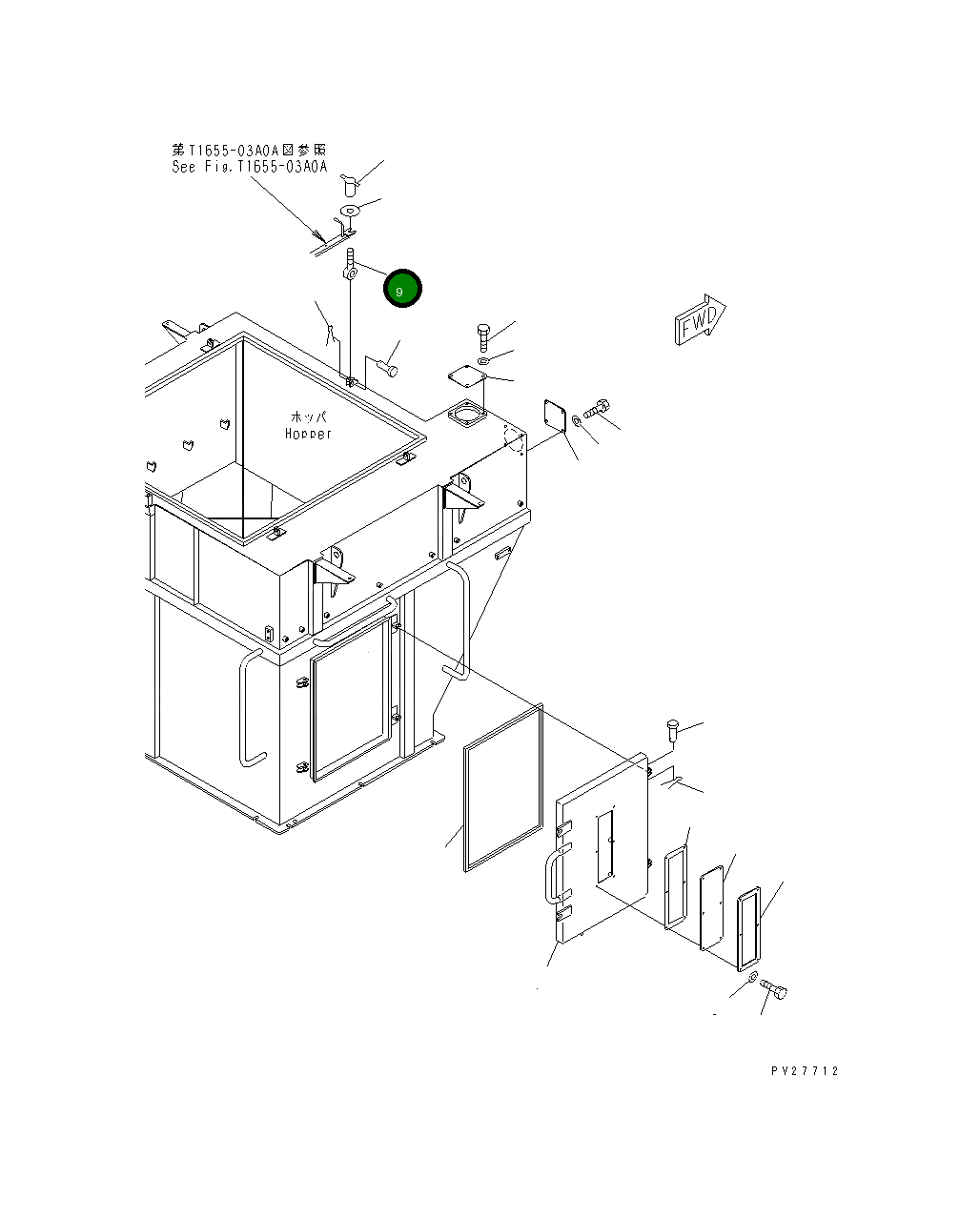 第T1655-03A0A図参照
See Fig.T1655-03A0A

9

FWD

ホッパ
Hopper

PV27712