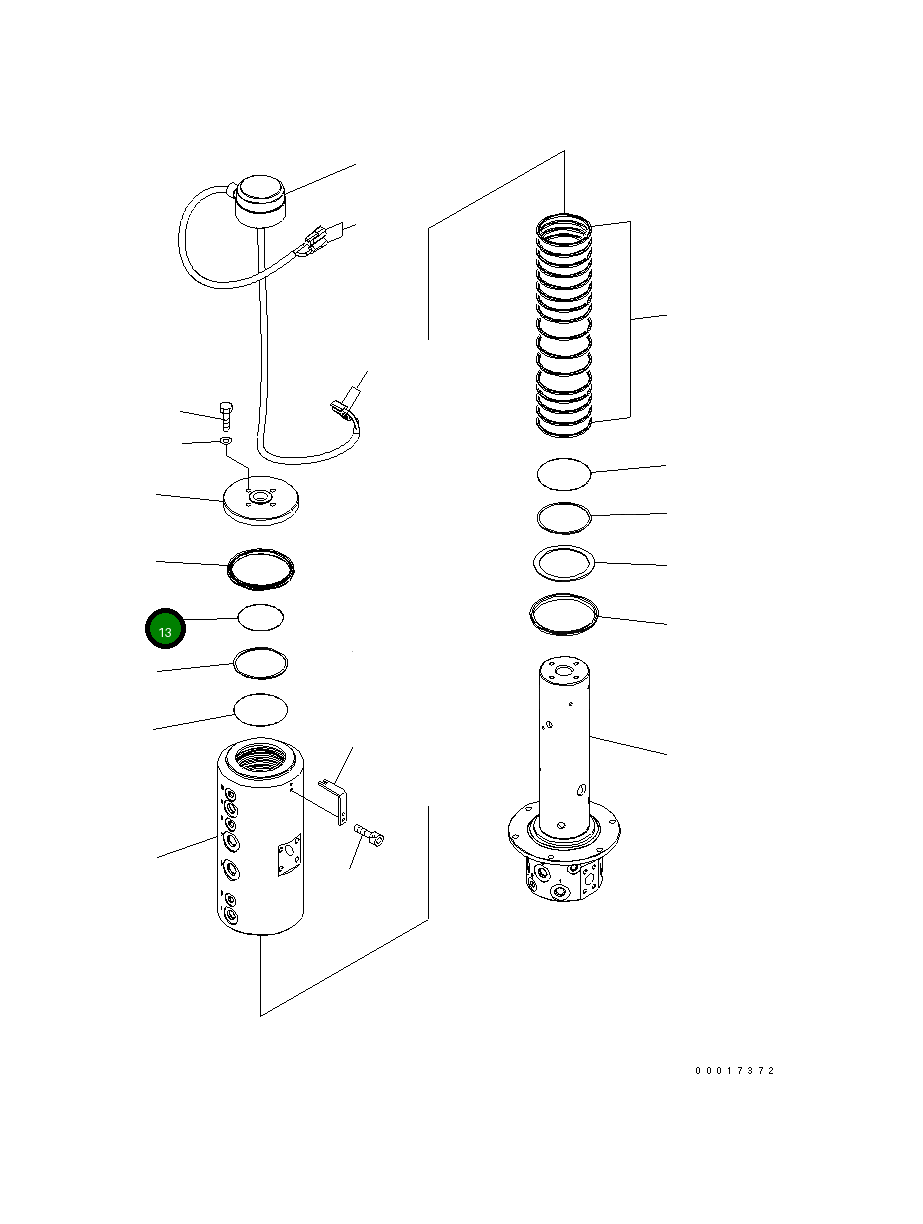 13

00017372