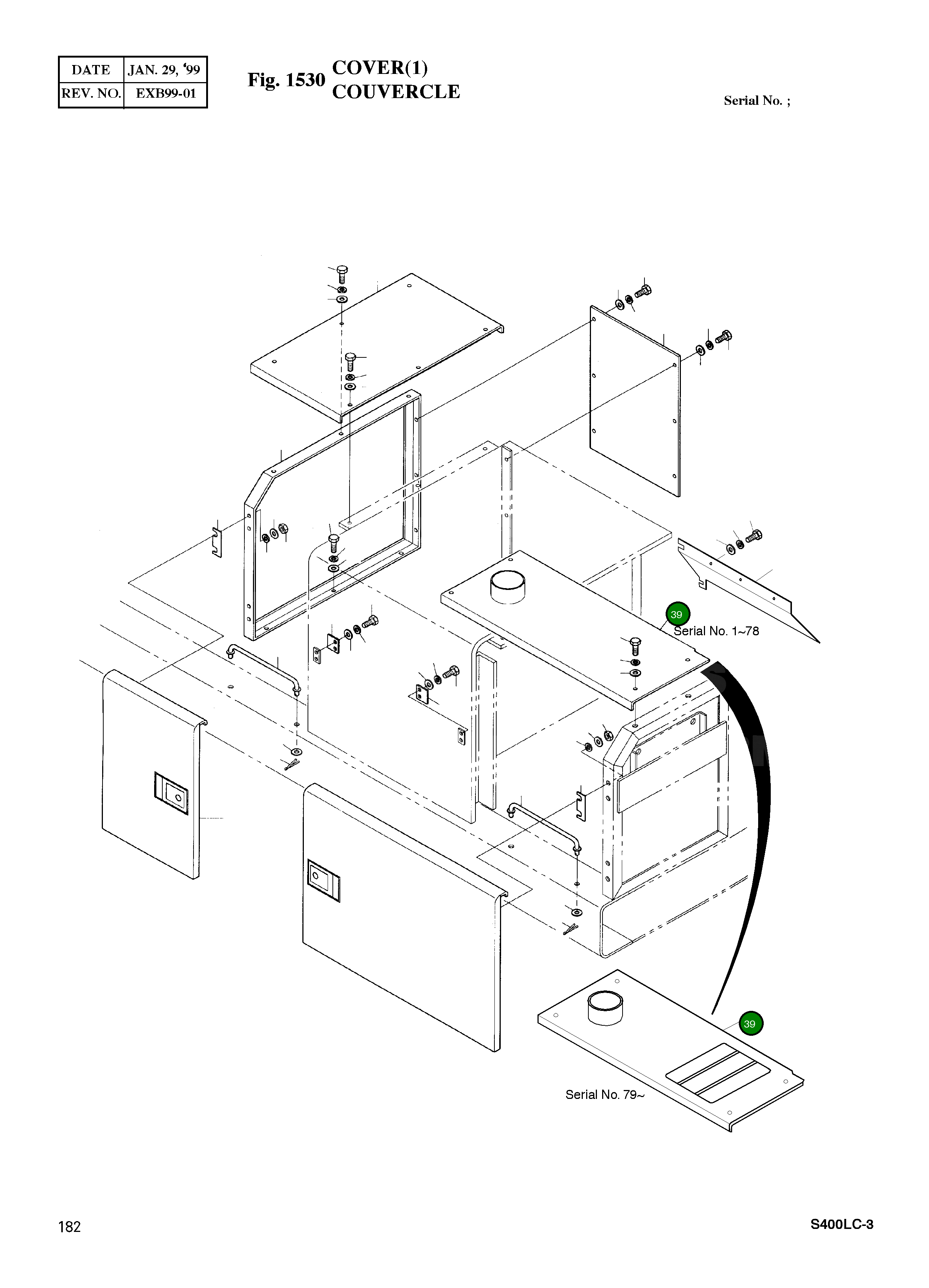 | DATE | JAN. 29, '99 |
|---|---|
| REV. NO. | EXB99-01 |

Fig. 1530 COVER(1)
COUVERCLE

Serial No. ;

39
Serial No. 1~78

39

Serial No. 79~

182

S400LC-3