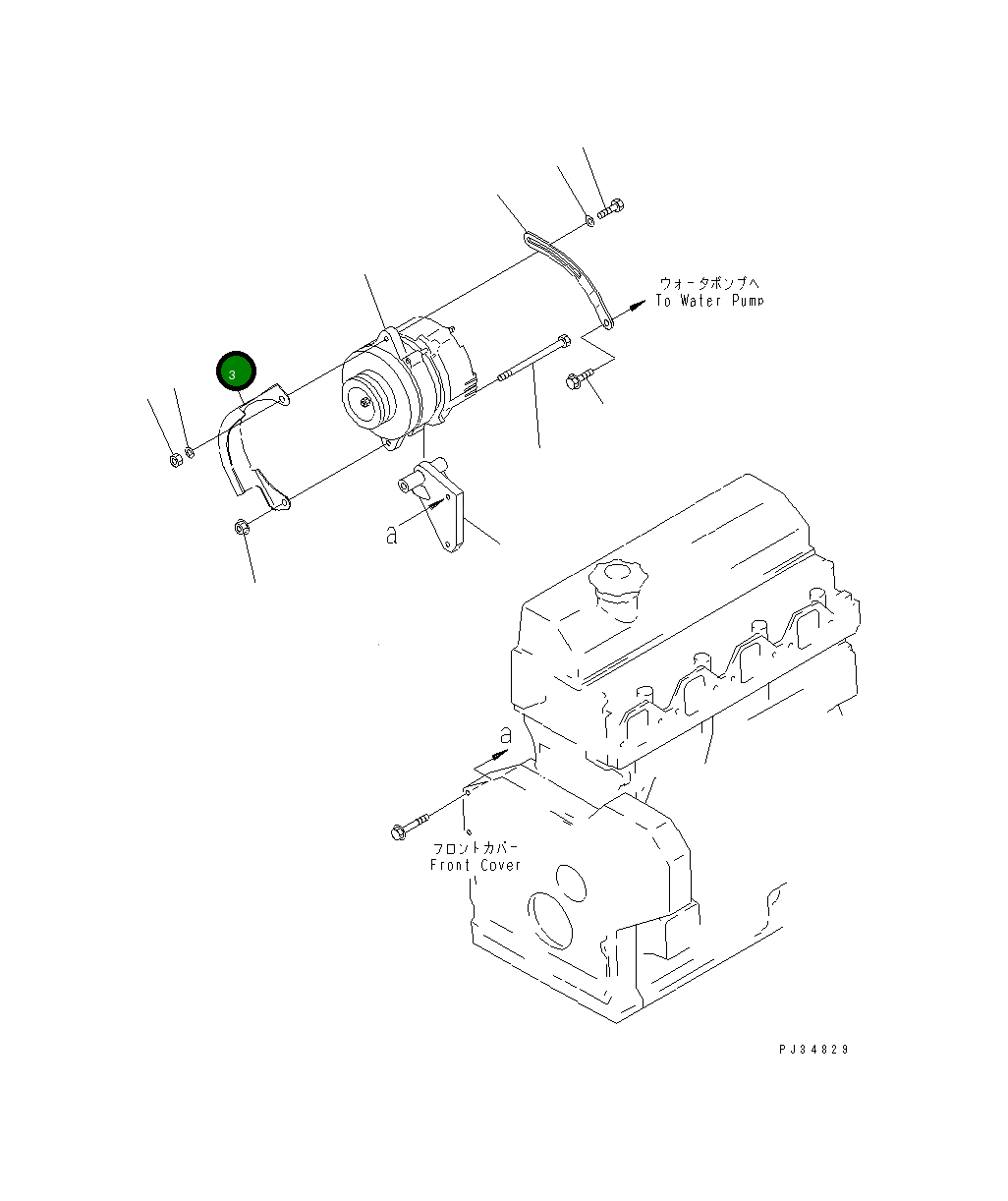 ウォータポンプへ
To Water Pump

3

a

a

フロントカバー
Front Cover

PJ34829