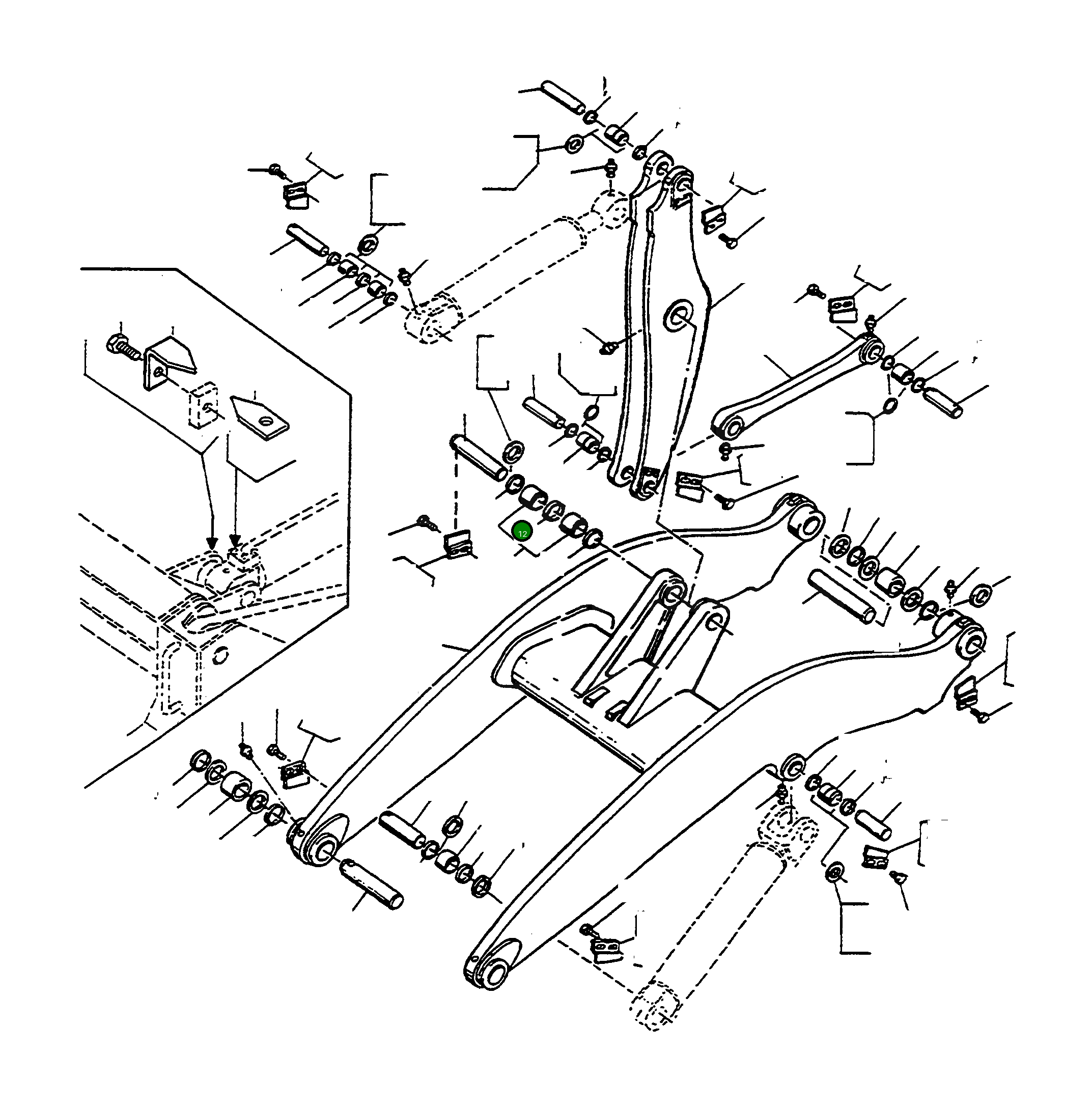 12