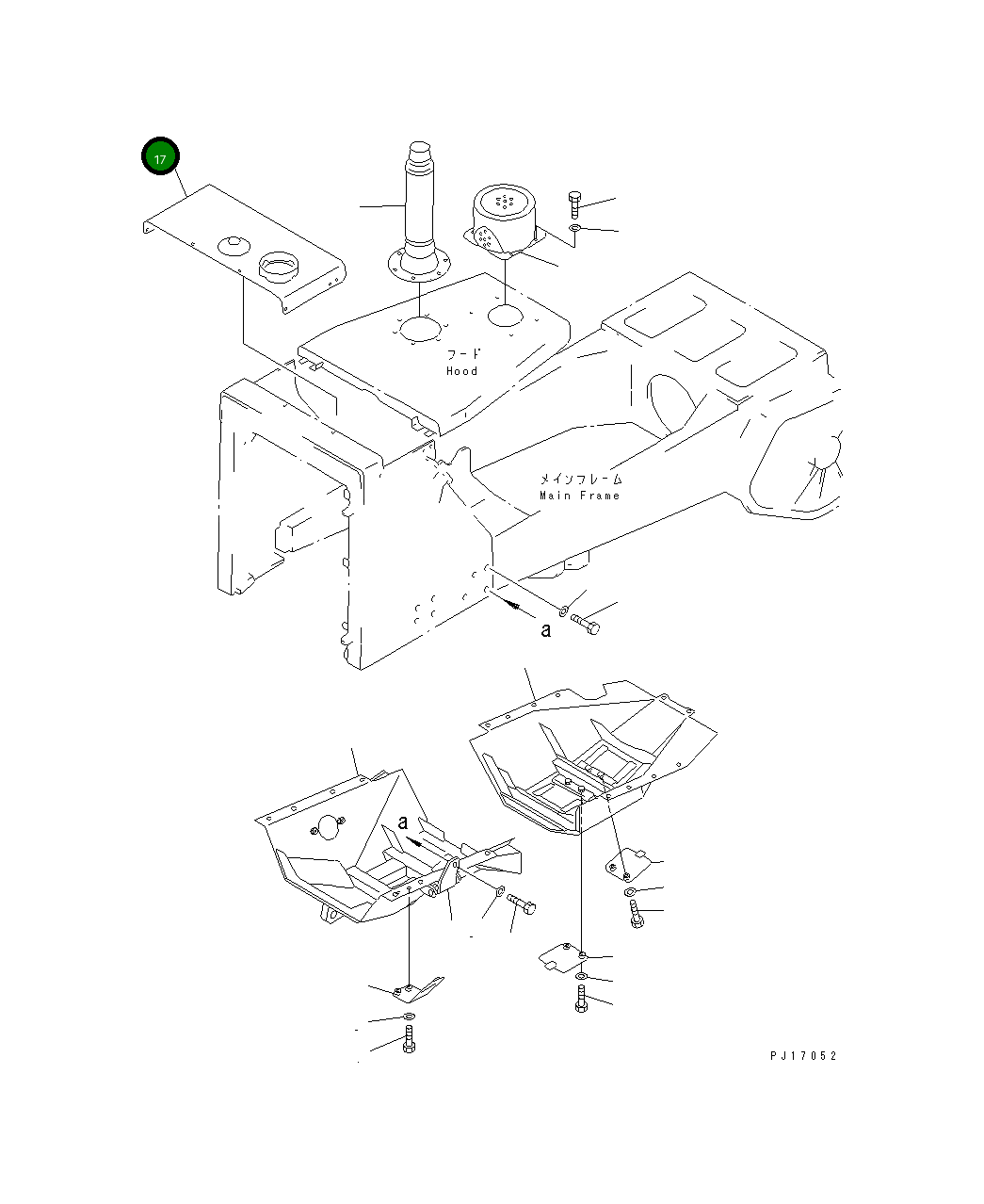 17

フード
Hood

メインフレーム
Main Frame

a

a

PJ17052