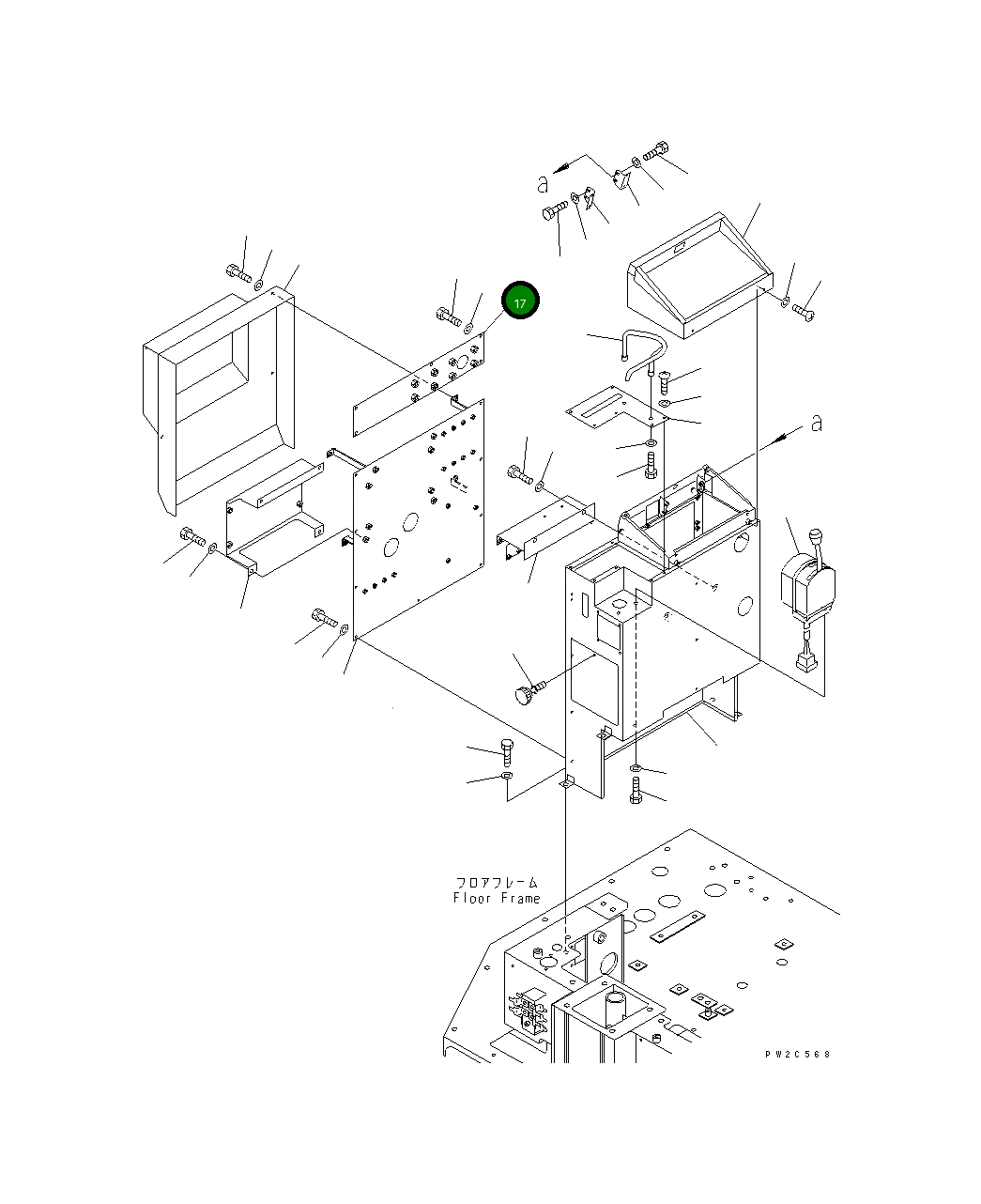 a

17

a

フロアフレーム
Floor Frame

PW2C568