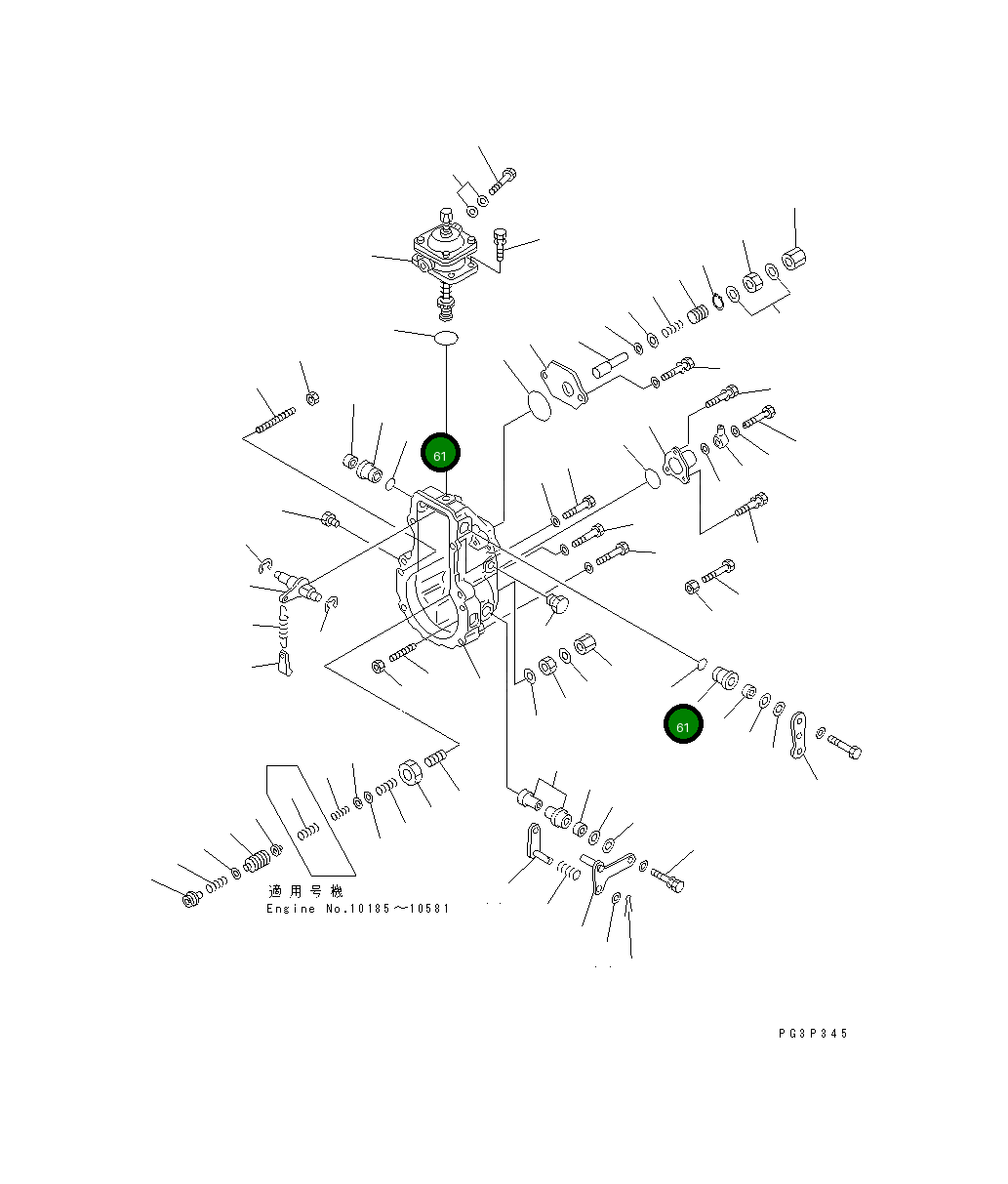 61

61

適用号機
Engine No.10185～10581

PG3P345