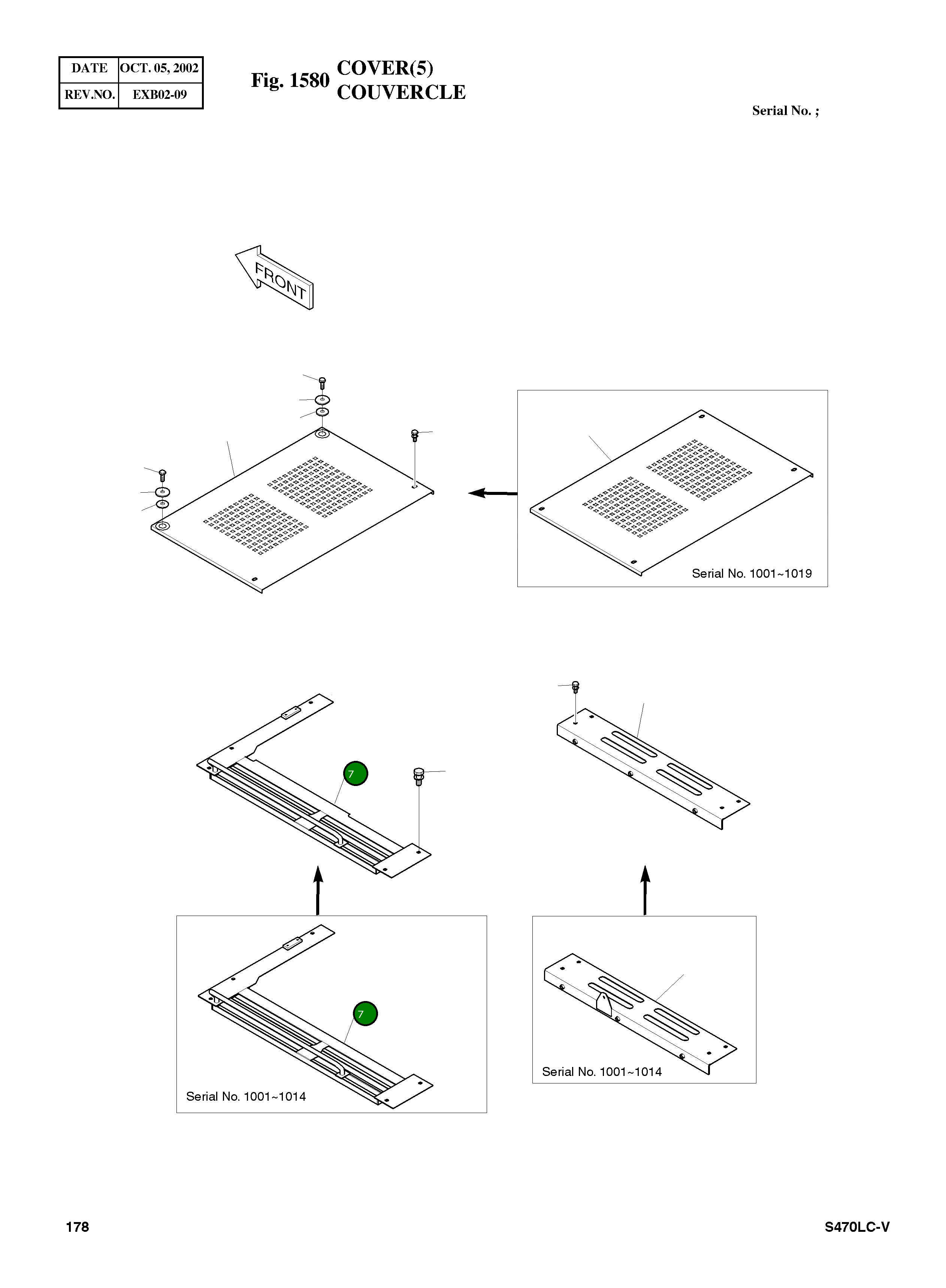 | DATE | OCT. 05, 2002 |
|---|---|
| REV.NO. | EXB02-09 |

Fig. 1580 COVER(5)
COUVERCLE

Serial No. ;

FRONT

Serial No. 1001~1019

7

7

Serial No. 1001~1014

Serial No. 1001~1014

178

S470LC-V