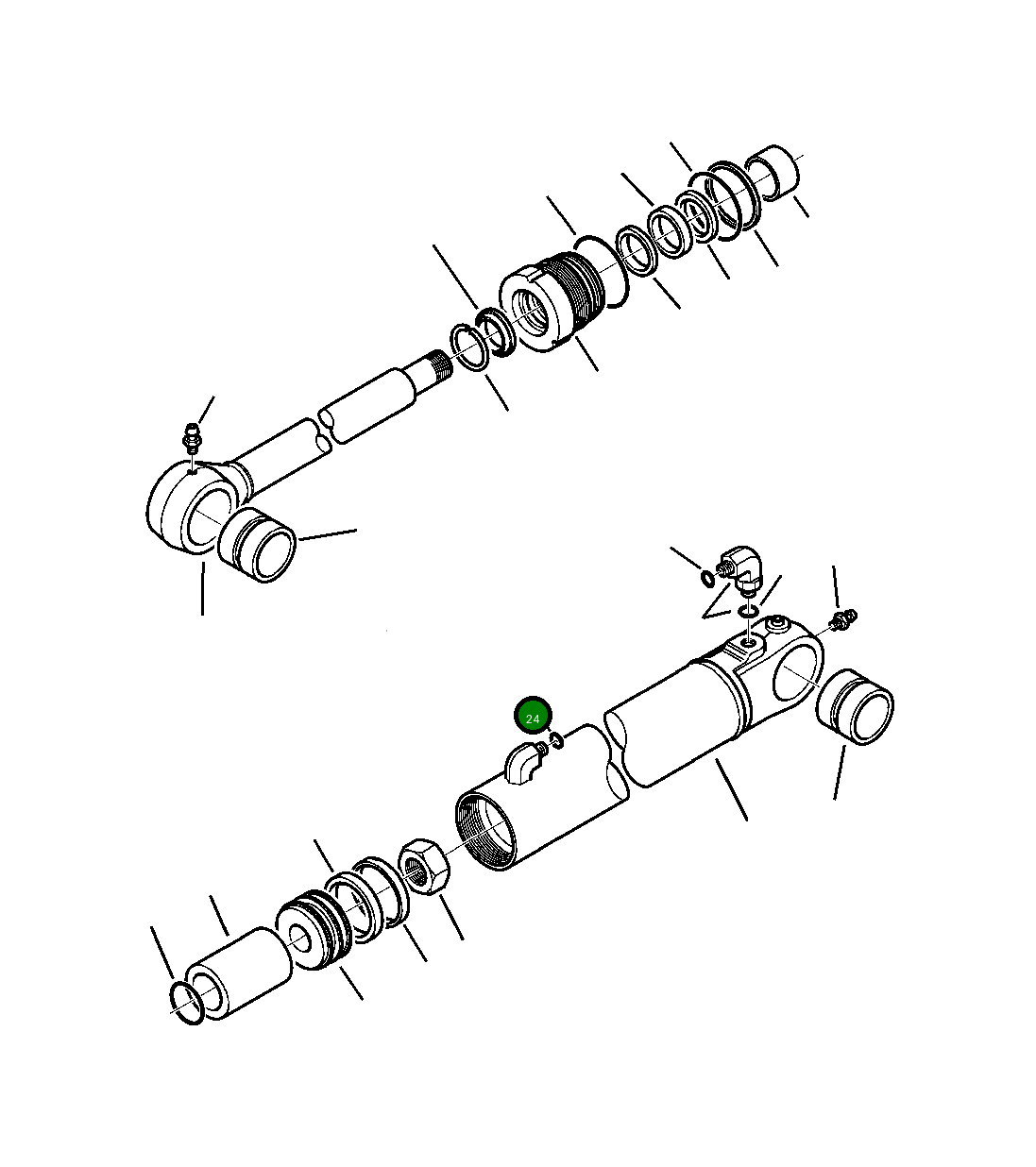 24