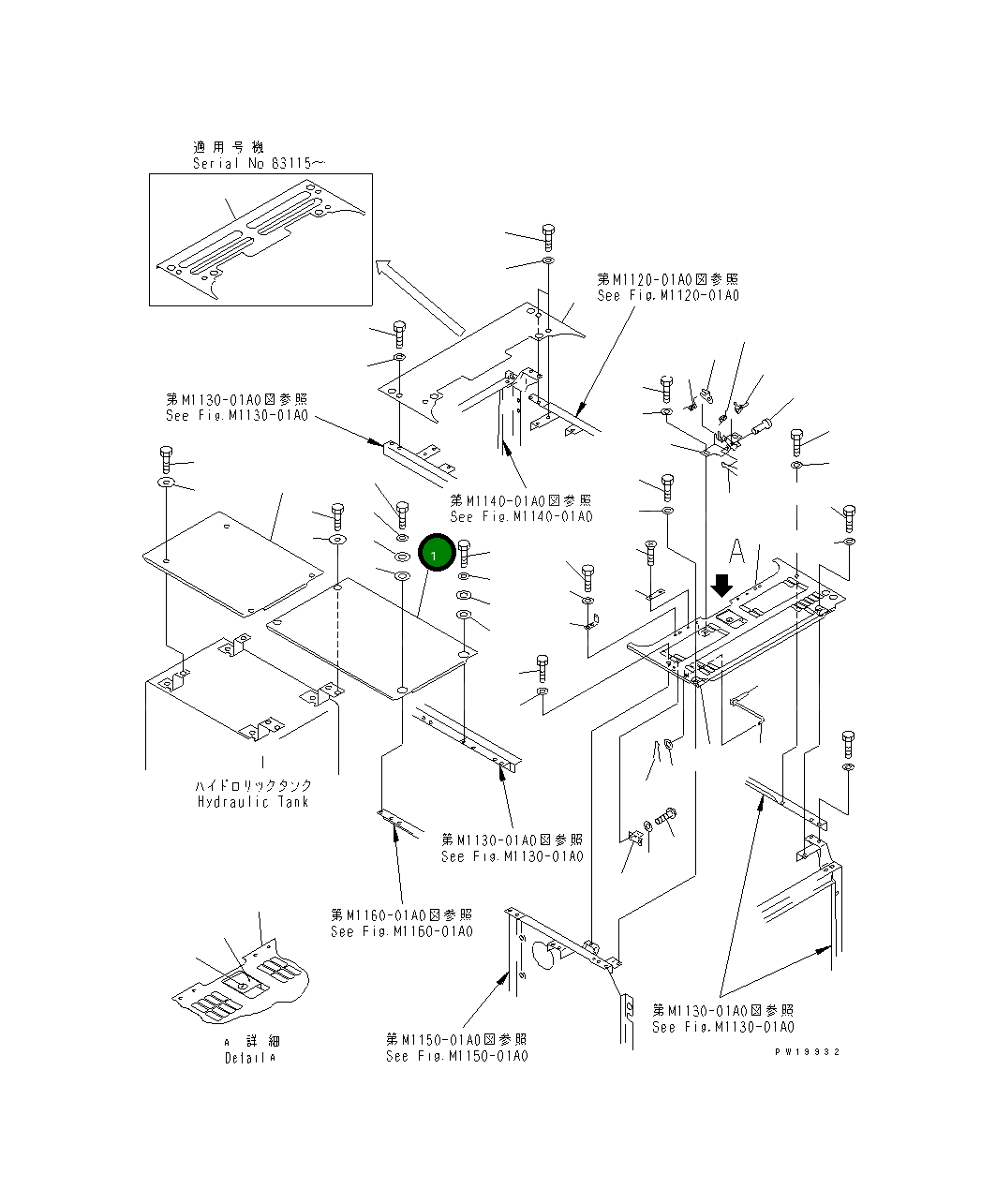 適用号機
Serial No 63115~

第M1120-01A0図参照
See Fig.M1120-01A0

第M1130-01A0図参照
See Fig.M1130-01A0

第M1140-01A0図参照
See Fig.M1140-01A0

1

A

ハイドロリックタンク
Hydraulic Tank

第M1130-01A0図参照
See Fig.M1130-01A0

第M1160-01A0図参照
See Fig.M1160-01A0

A 詳細
Detail A

第M1150-01A0図参照
See Fig.M1150-01A0

第M1130-01A0図参照
See Fig.M1130-01A0

PW19932