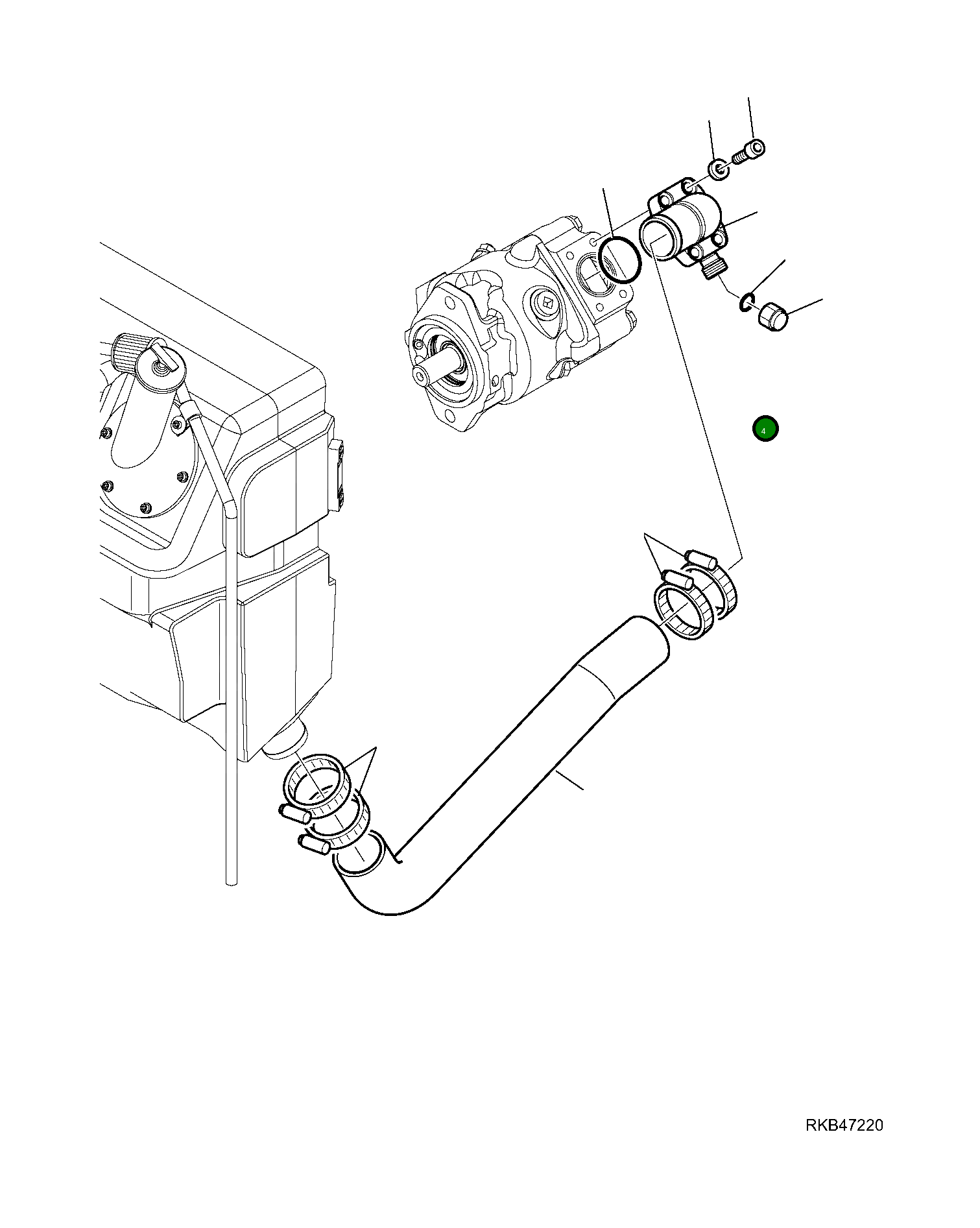 4

RKB47220