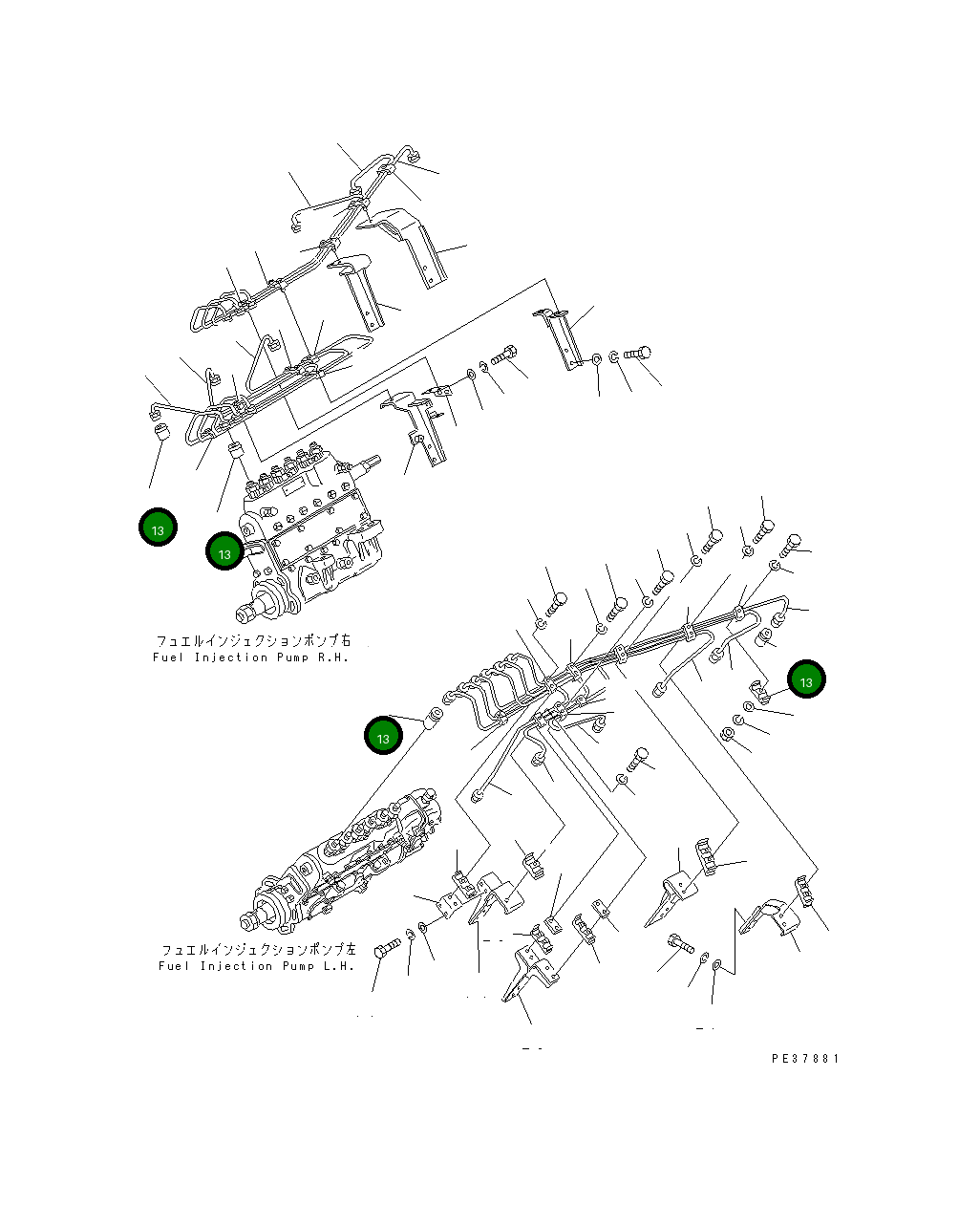 13
13
フュエルインジェクションポンプ右
Fuel Injection Pump R.H.
13
13
フュエルインジェクションポンプ左
Fuel Injection Pump L.H.
PE37881