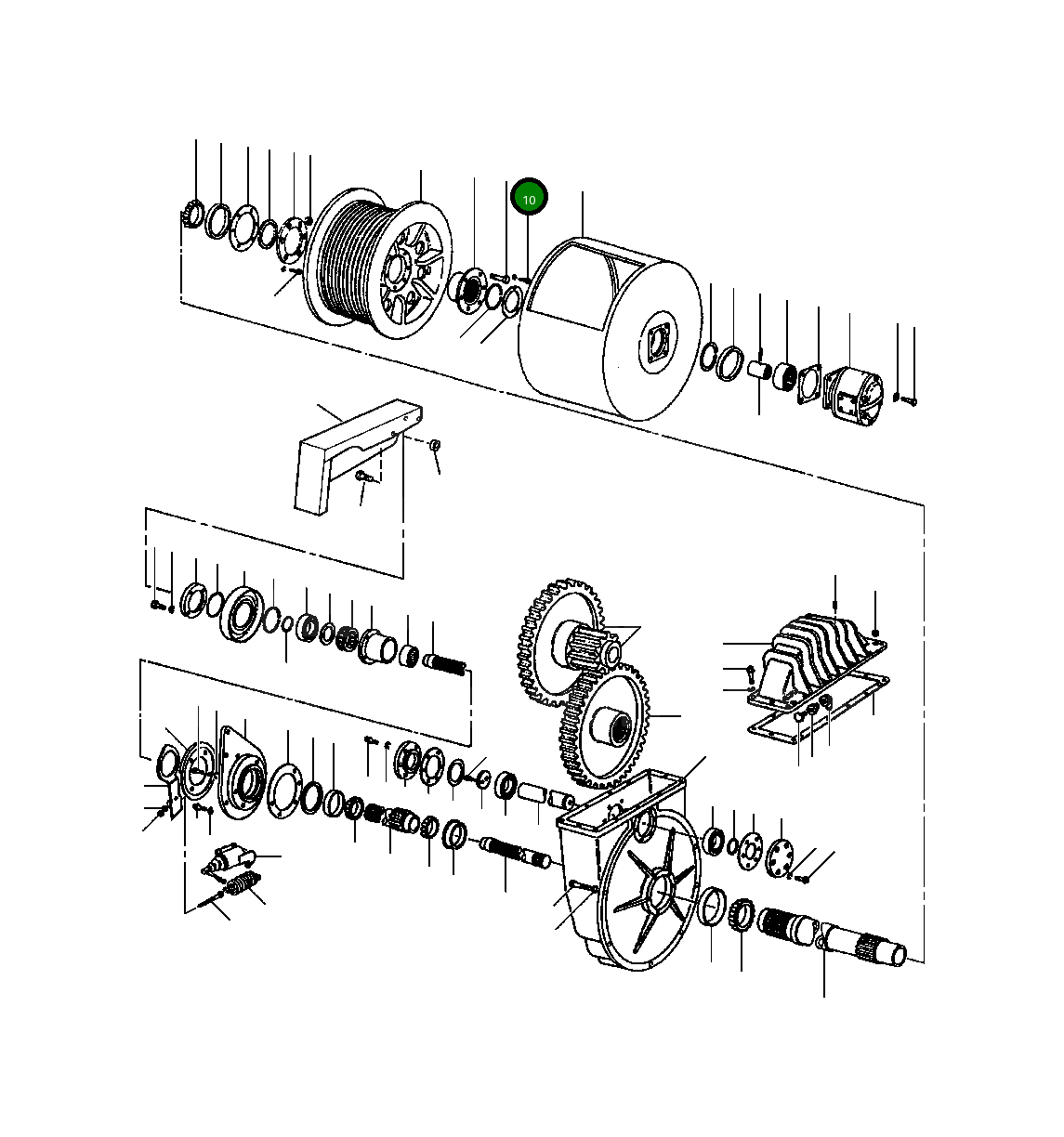 10