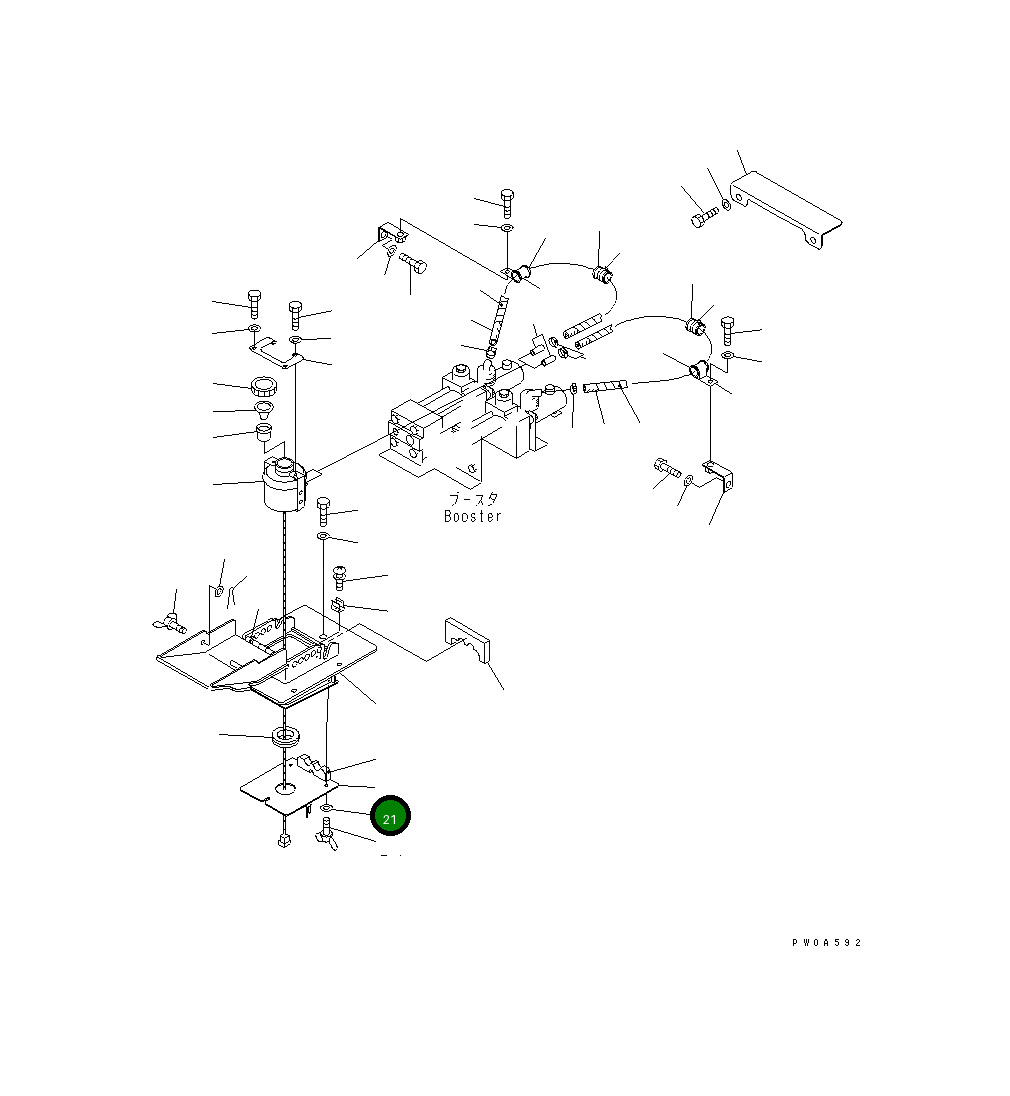 ブースタ
Booster

21

PW0A592