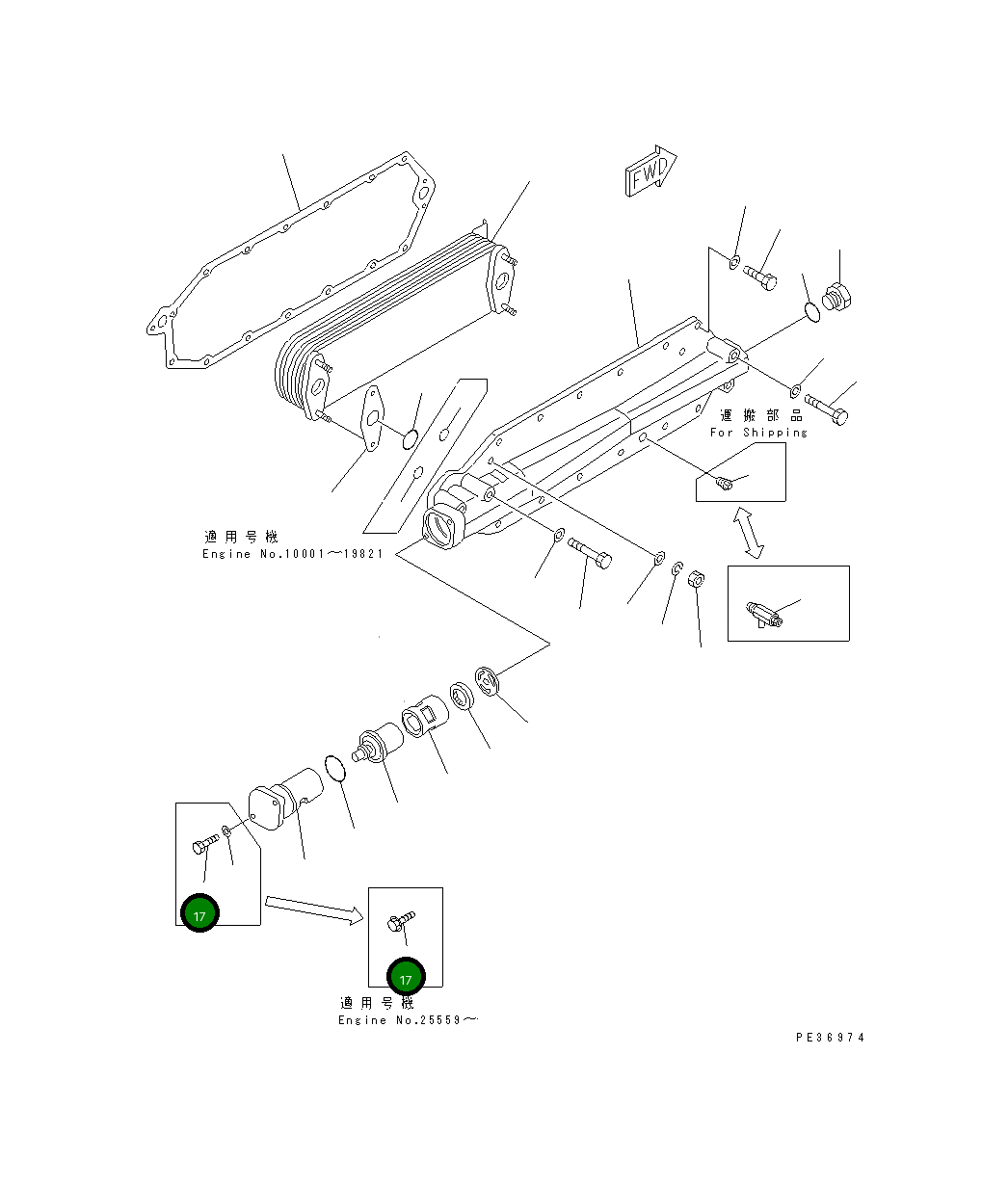 FWD

運搬部品
For Shipping

適用号機
Engine No.10001～19821

17

17

適用号機
Engine No.25559～

PE36974