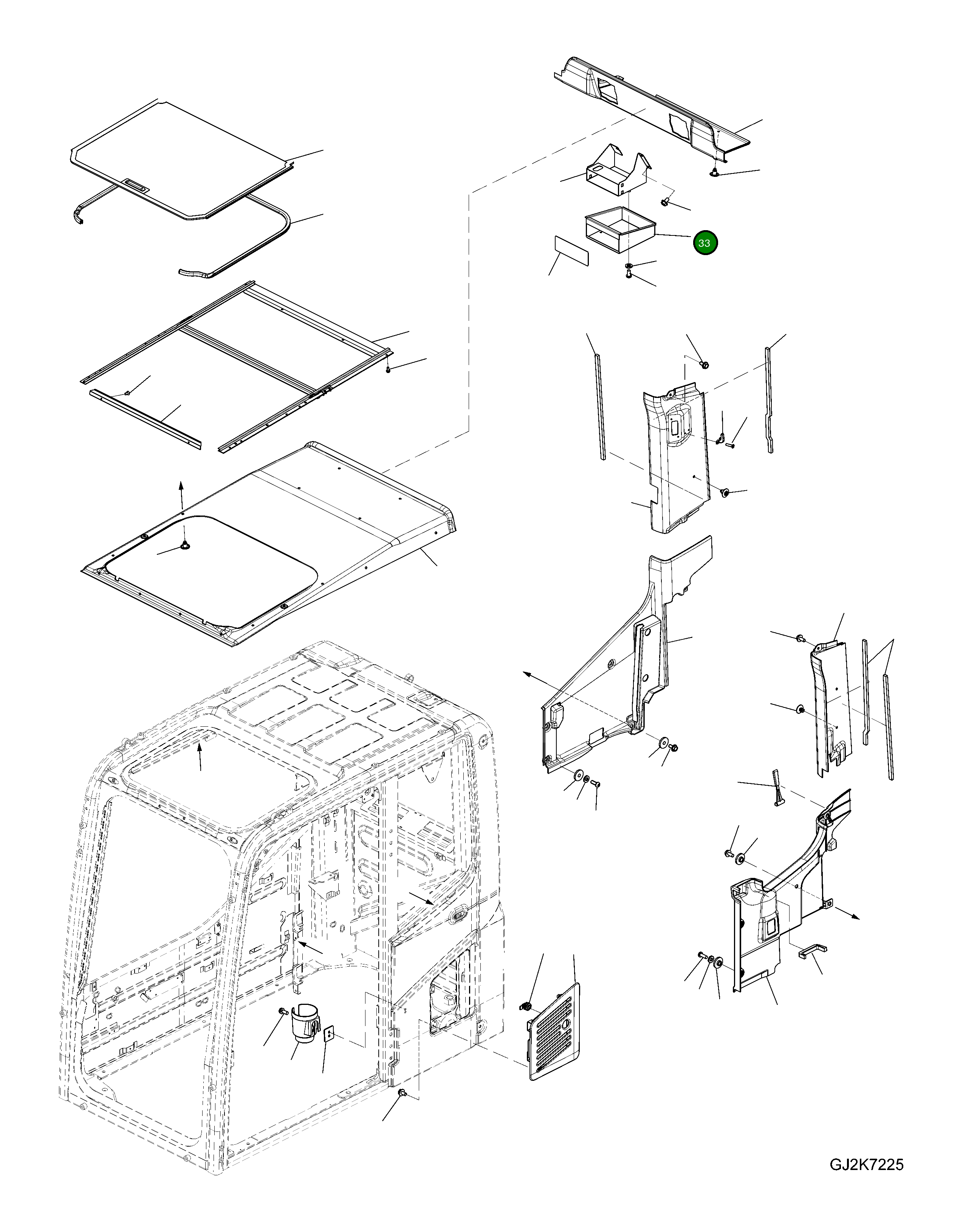 33

GJ2K7225