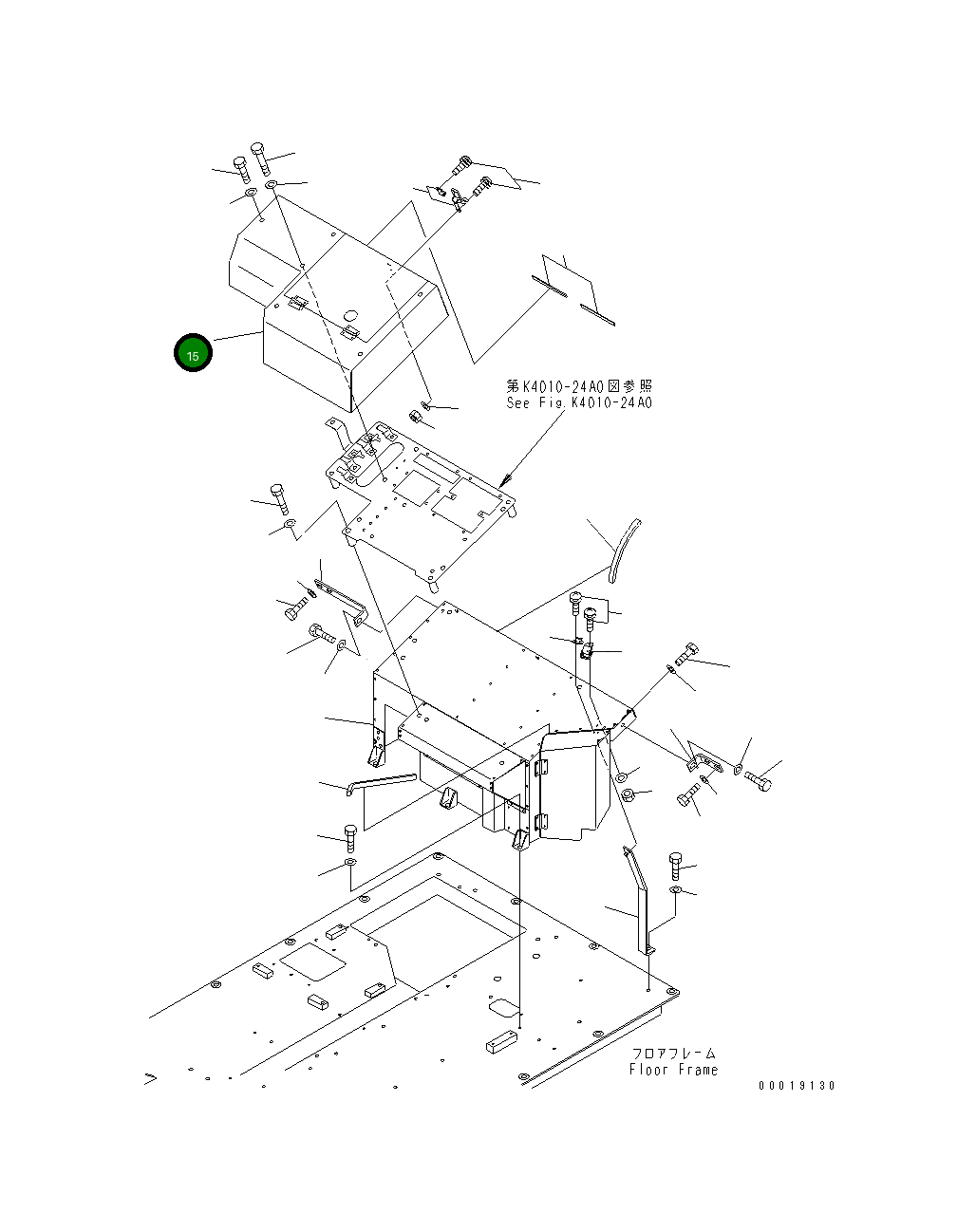 15

第K4010-24A0図参照
See Fig.K4010-24A0

フロアフレーム
Floor Frame

00019130