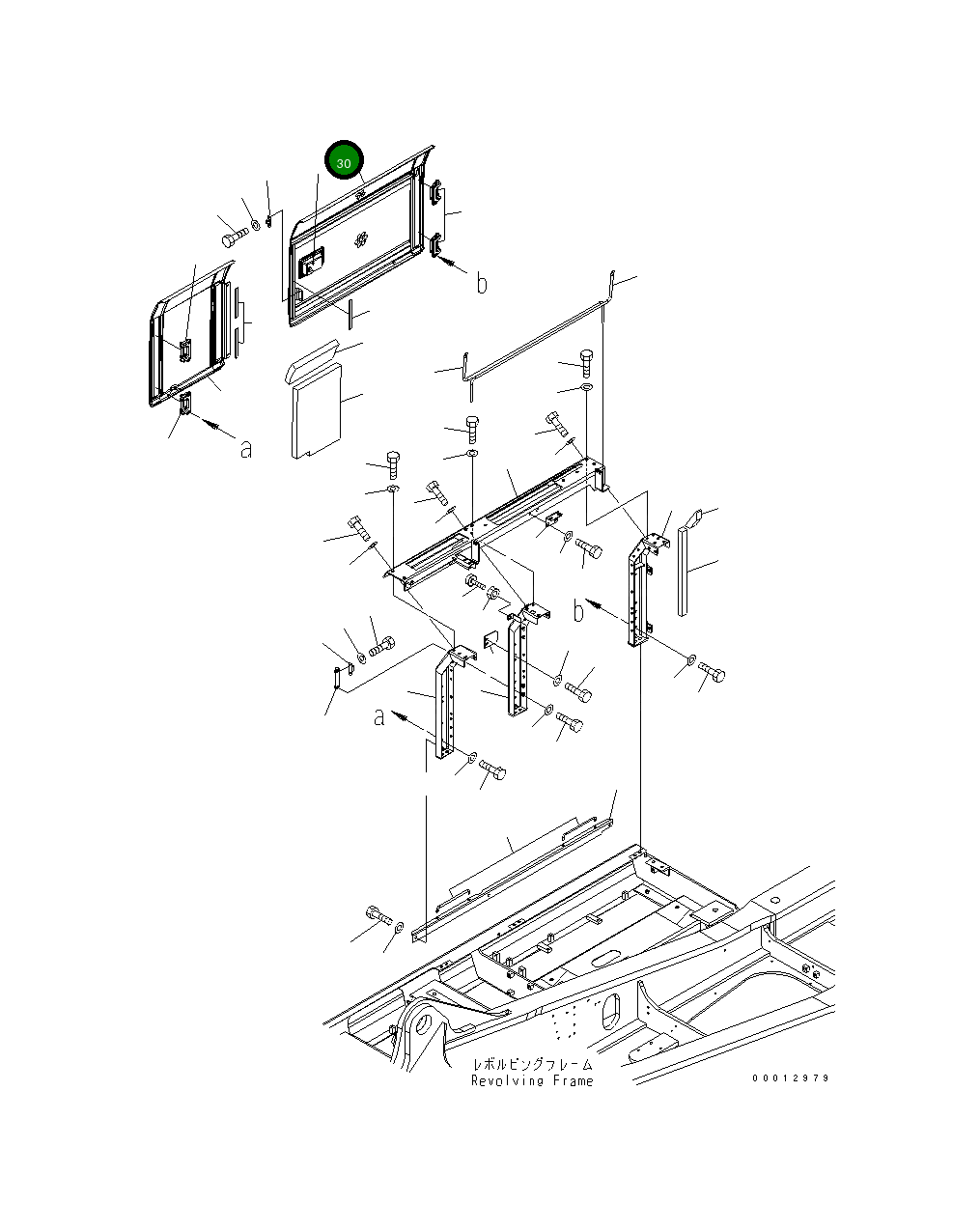 30

b

a

b

a

レボルビングフレーム
Revolving Frame

00012979