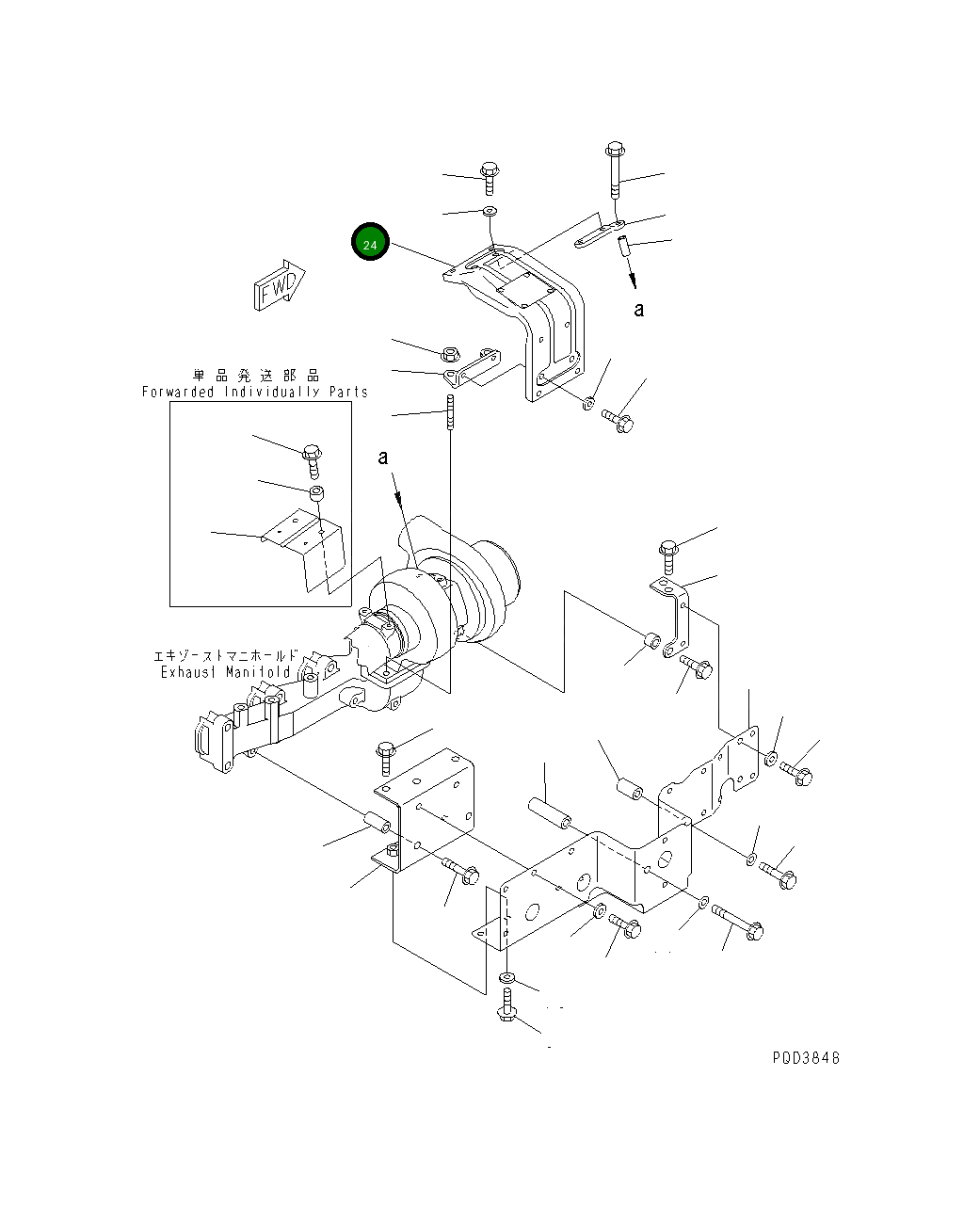 24

FWD

a

単品発送部品
Forwarded Individually Parts

a

エキゾーストマニホールド
Exhaust Manifold

P0D3848