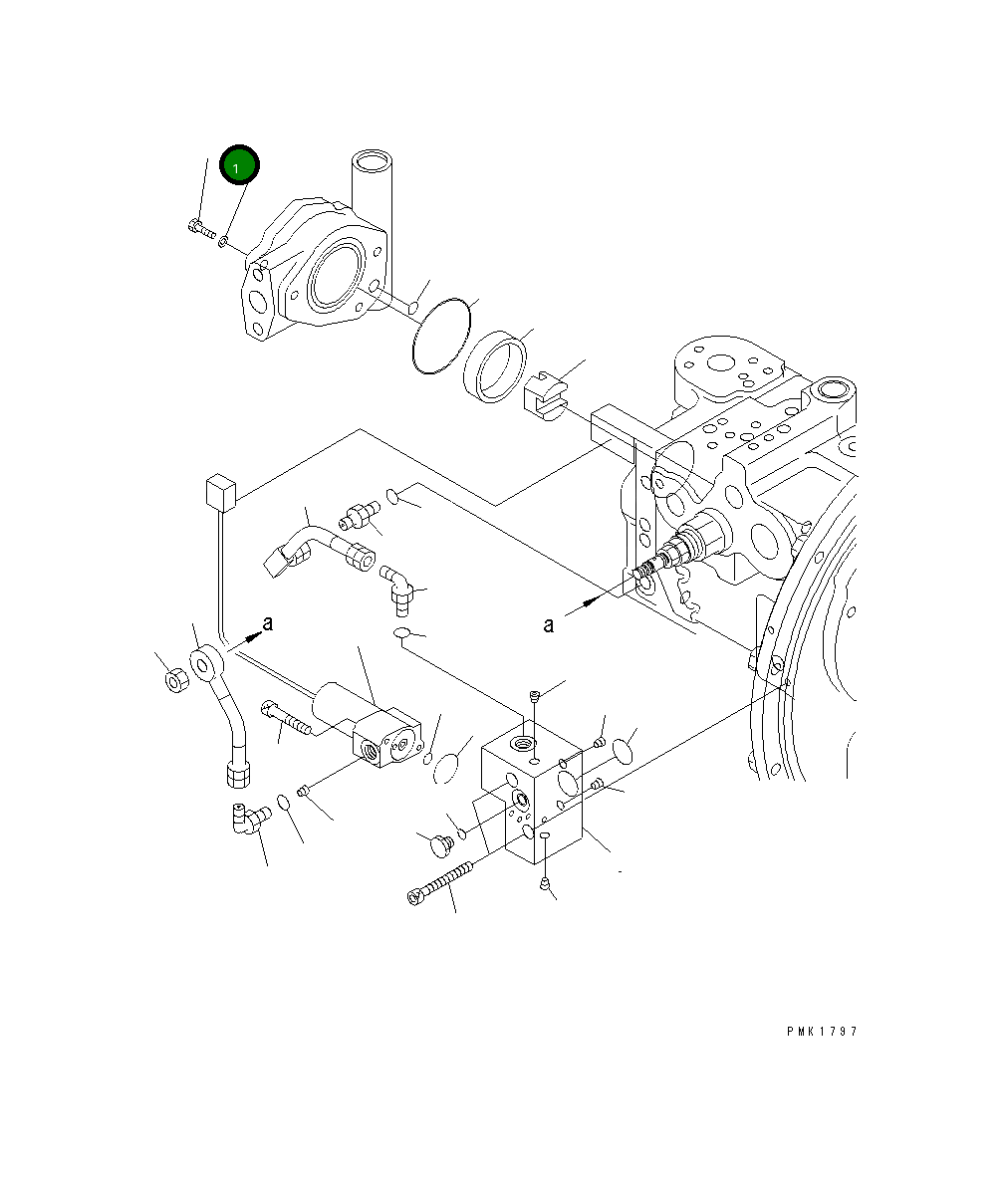 1

a

a

PMK1797