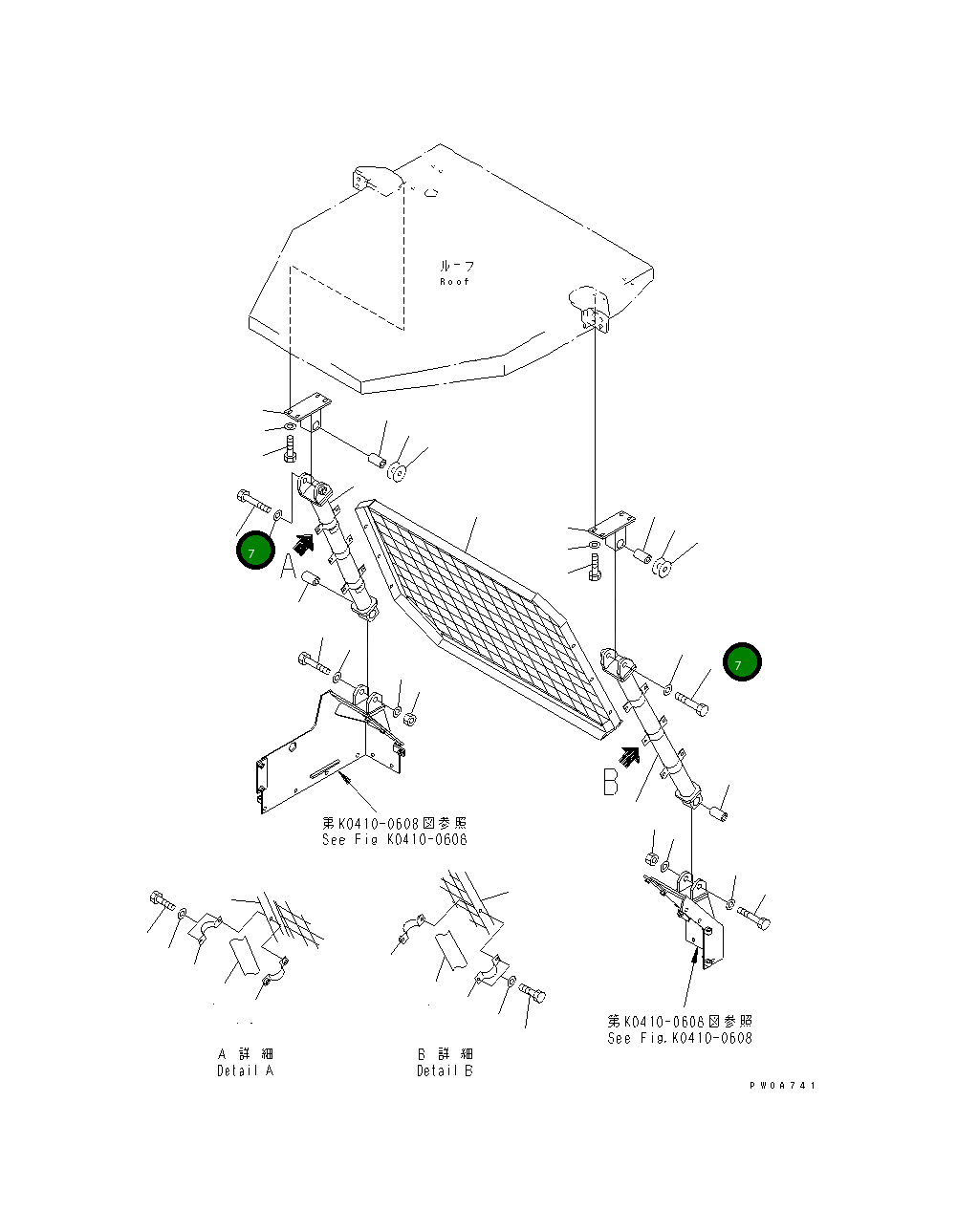 ルーフ
Roof

7

A

7

B

第K0410-0608図参照
See Fig K0410-0608

第K0410-0608図参照
See Fig.K0410-0608

A 詳 細
Detail A

B 詳 細
Detail B

PW0A741