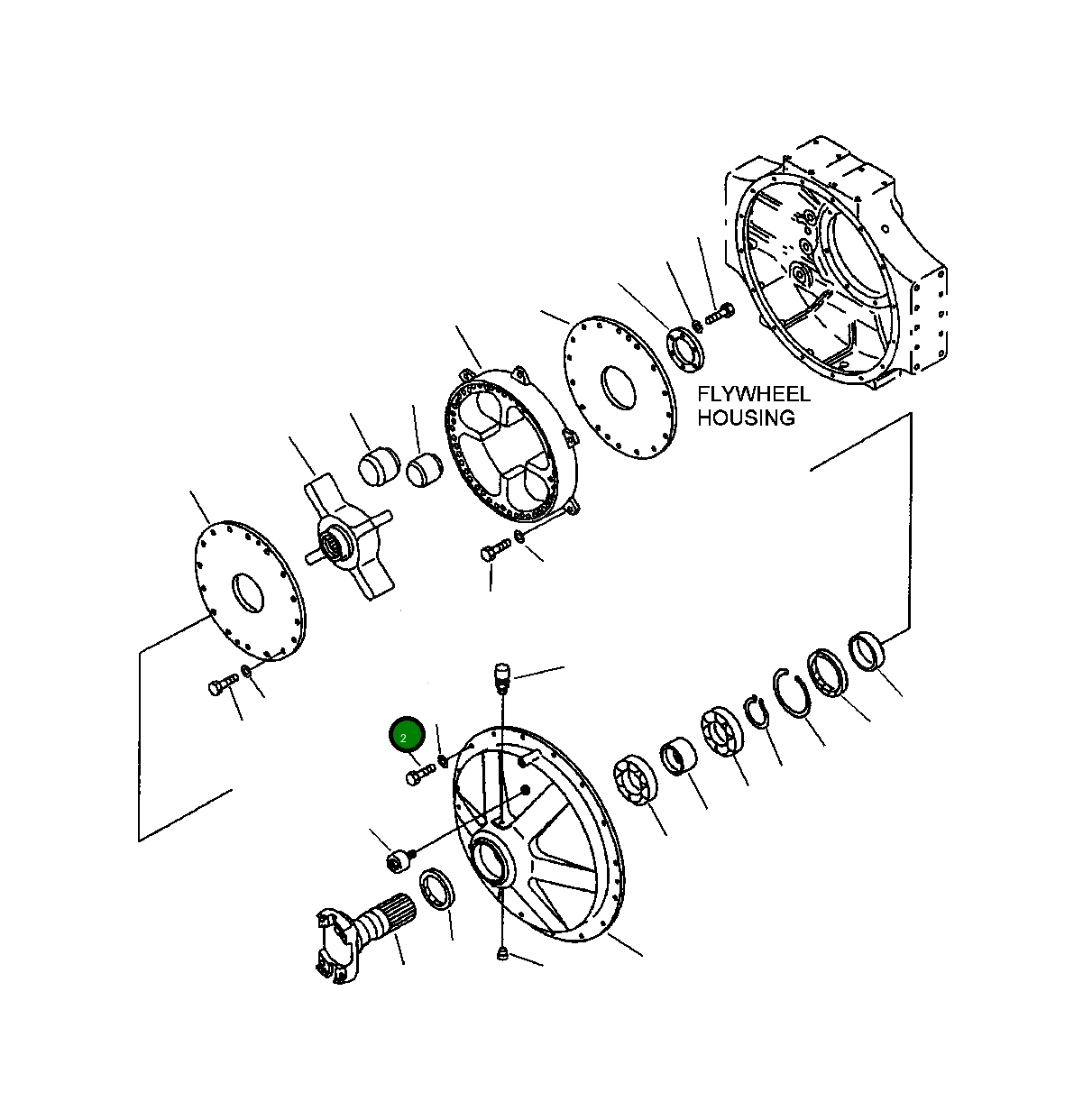 FLYWHEEL HOUSING

2