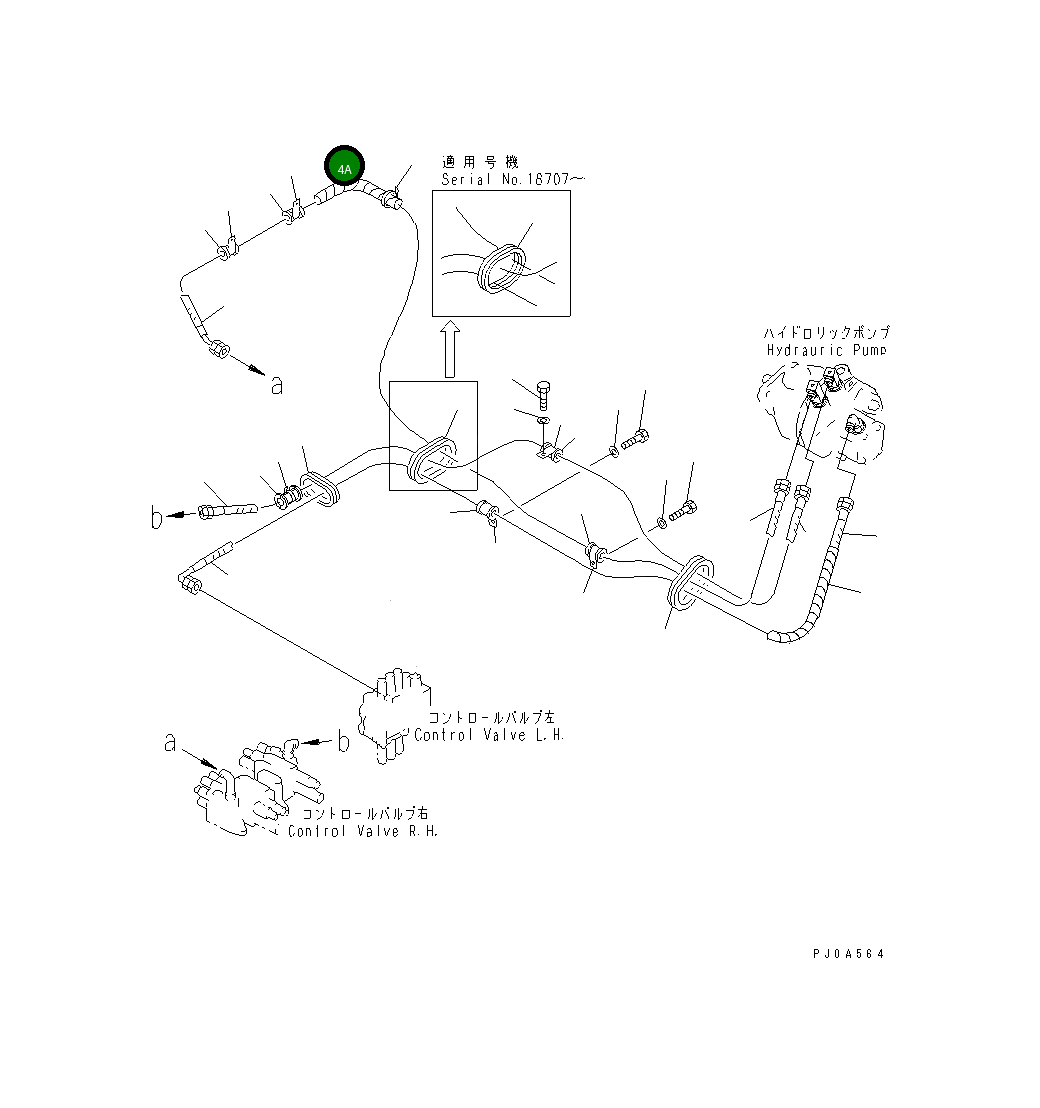 4A

適用号機
Serial No.18707~

ハイドロリックポンプ
Hydrauric Pump

a

b

コントロールバルブ左
Control Valve L.H.

a

b

コントロールバルブ右
Control Valve R.H.

PJ0A564