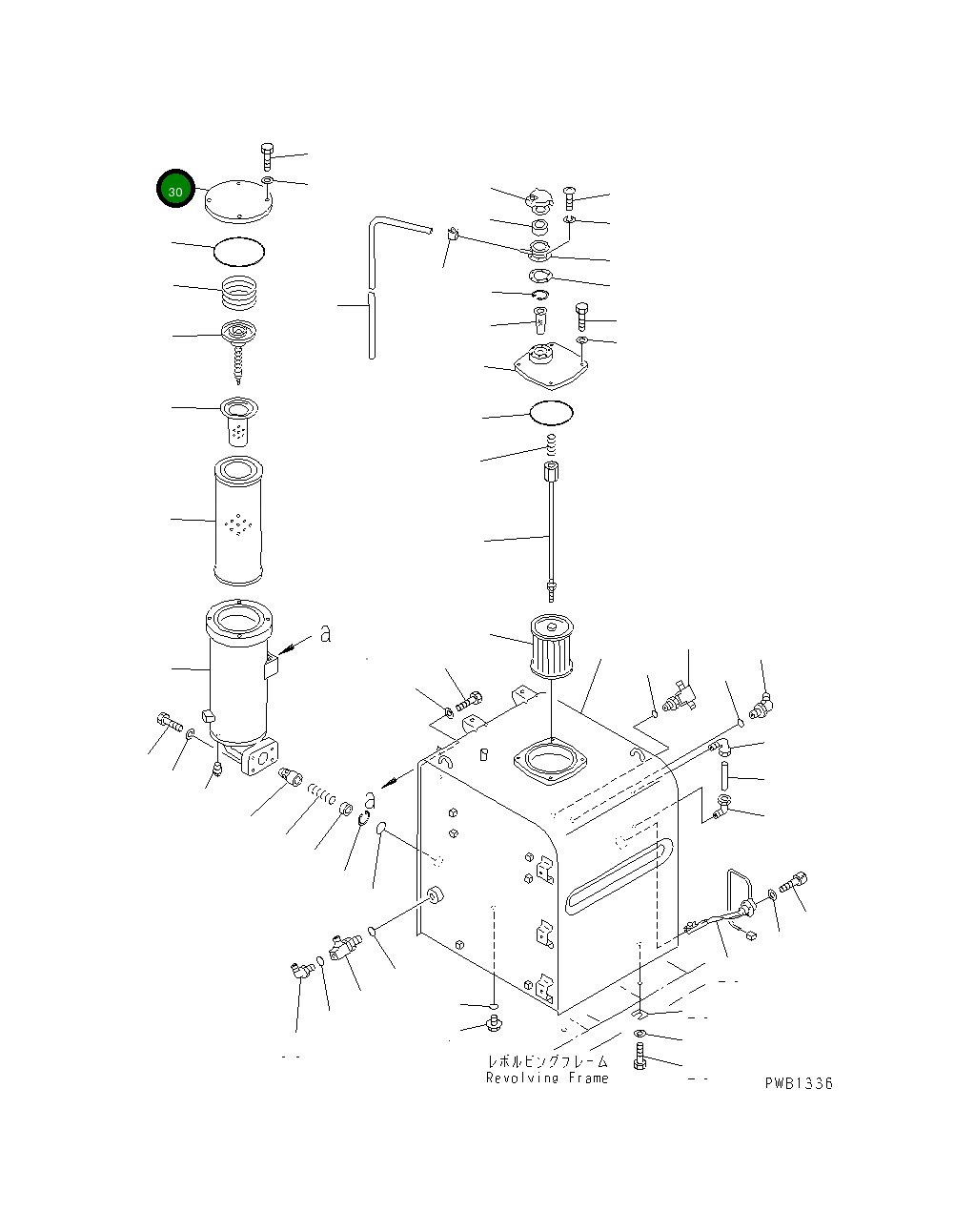 30

a

a

レボルビングフレーム
Revolving Frame

PWB1336