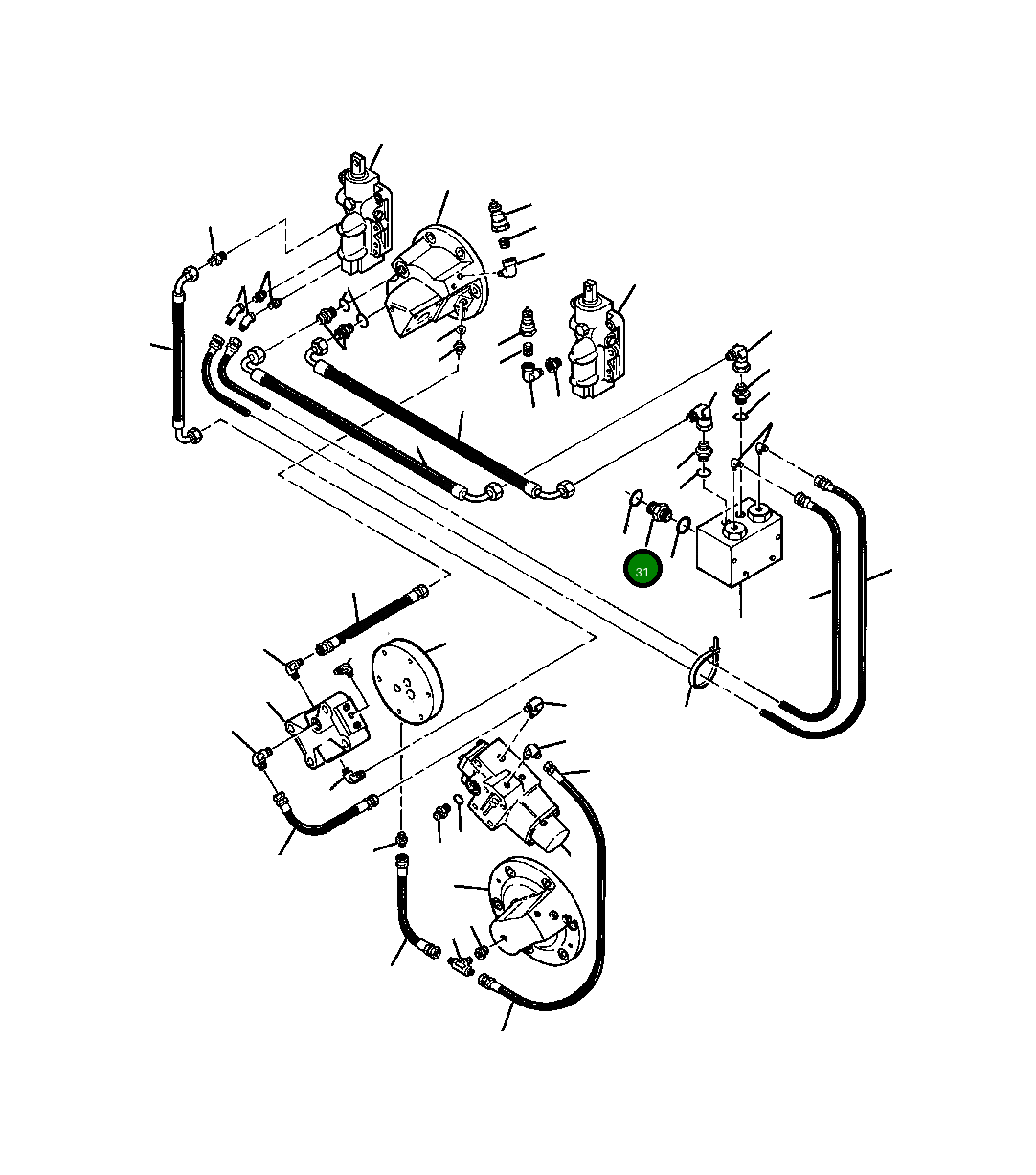 31