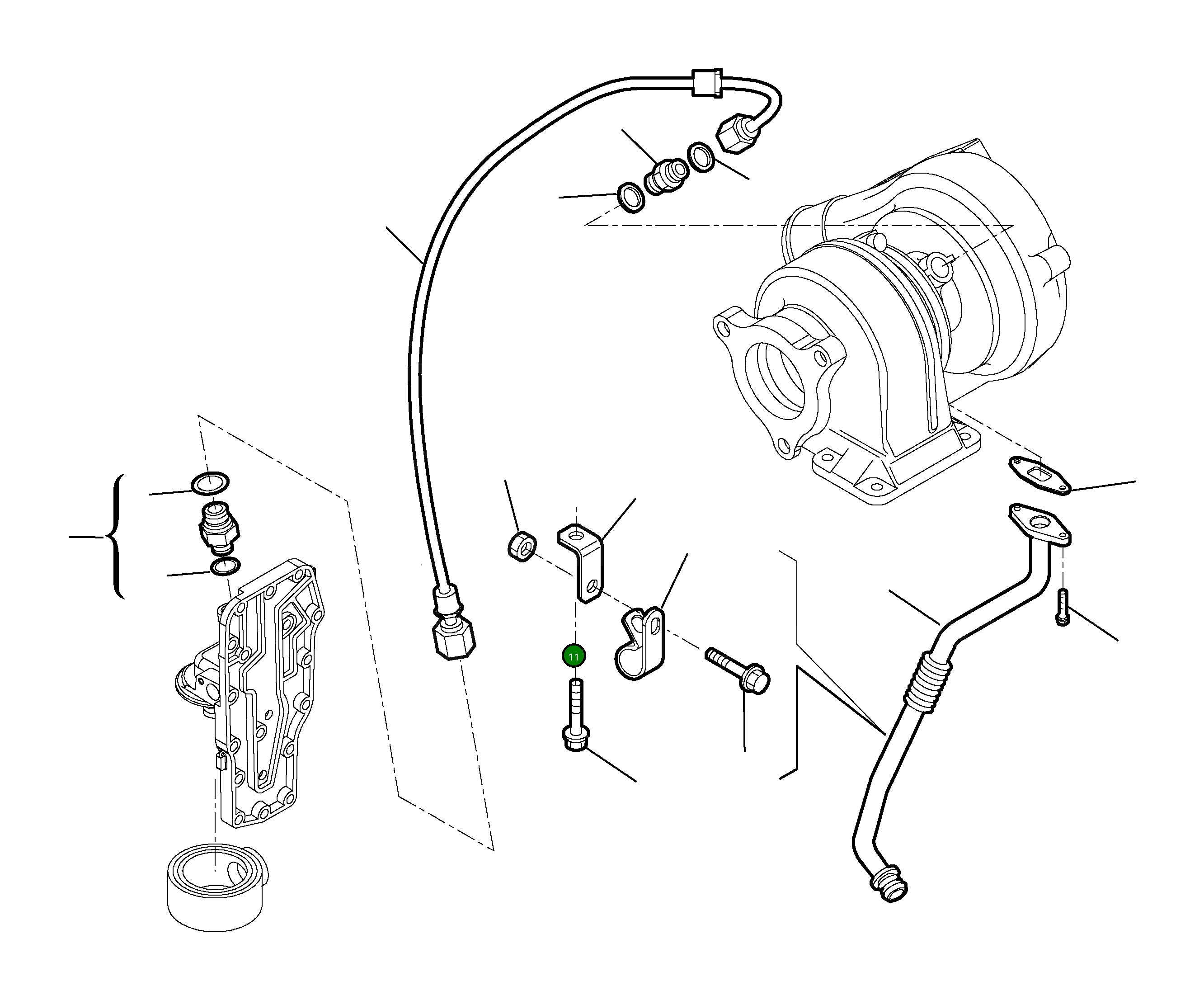 11