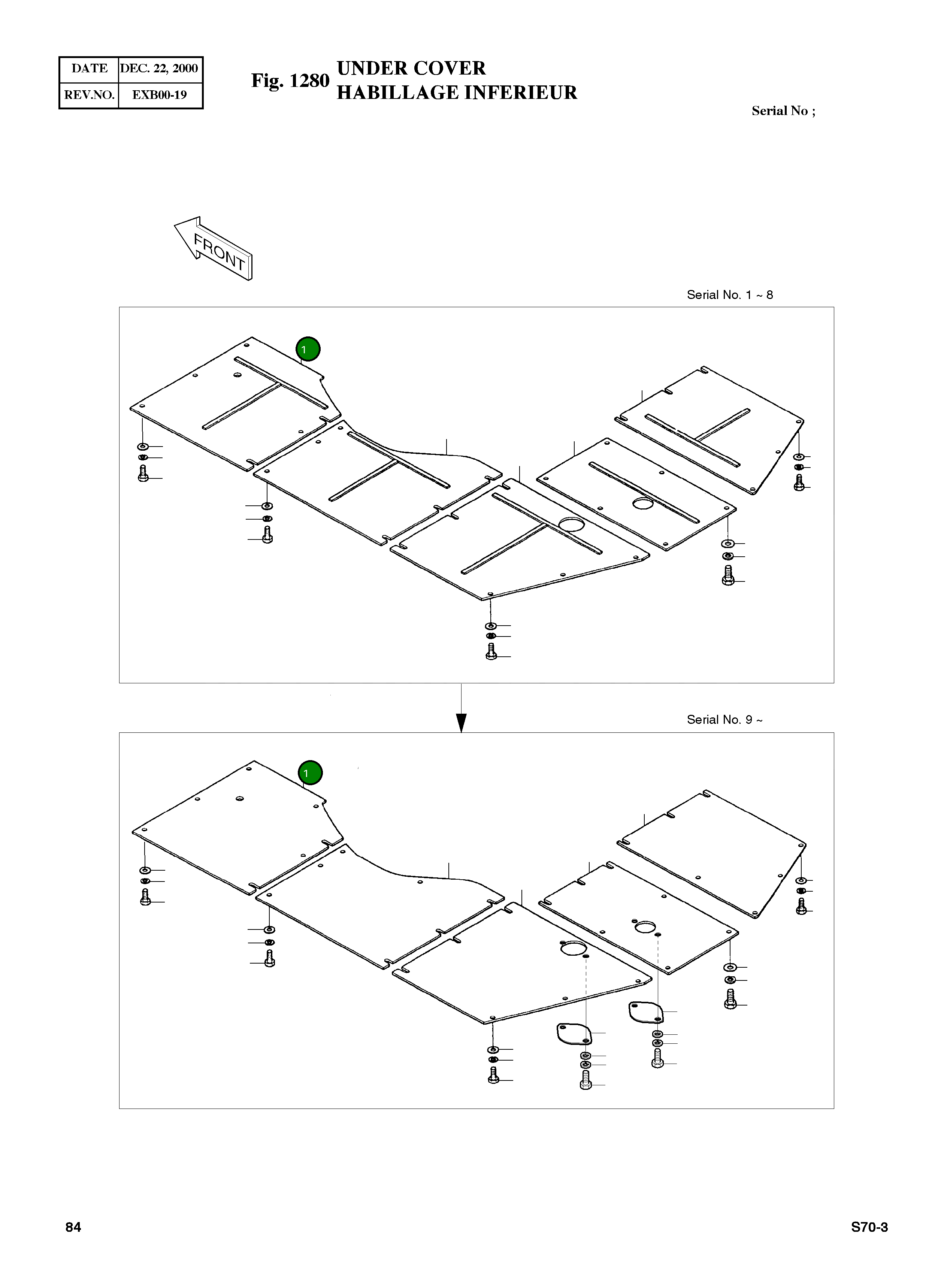 | DATE | DEC. 22, 2000 |
|---|---|
| REV.NO. | EXB00-19 |

Fig. 1280 UNDER COVER
HABILLAGE INFERIEUR

Serial No ;

FRONT

Serial No. 1 ~ 8

1

Serial No. 9 ~

1

84

S70-3