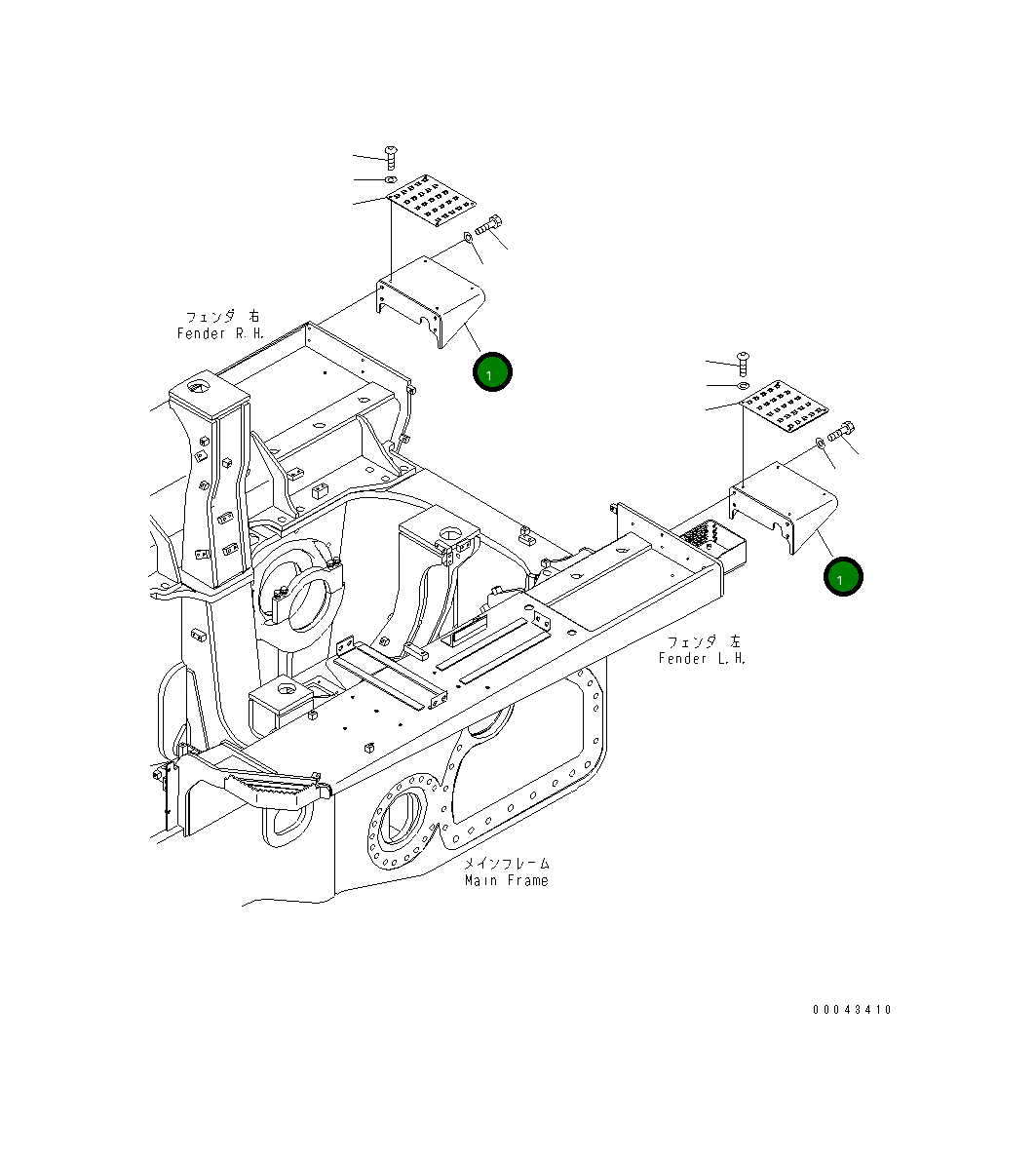 フェンダ 右
Fender R.H.

1

1

フェンダ 左
Fender L.H.

メインフレーム
Main Frame

00043410