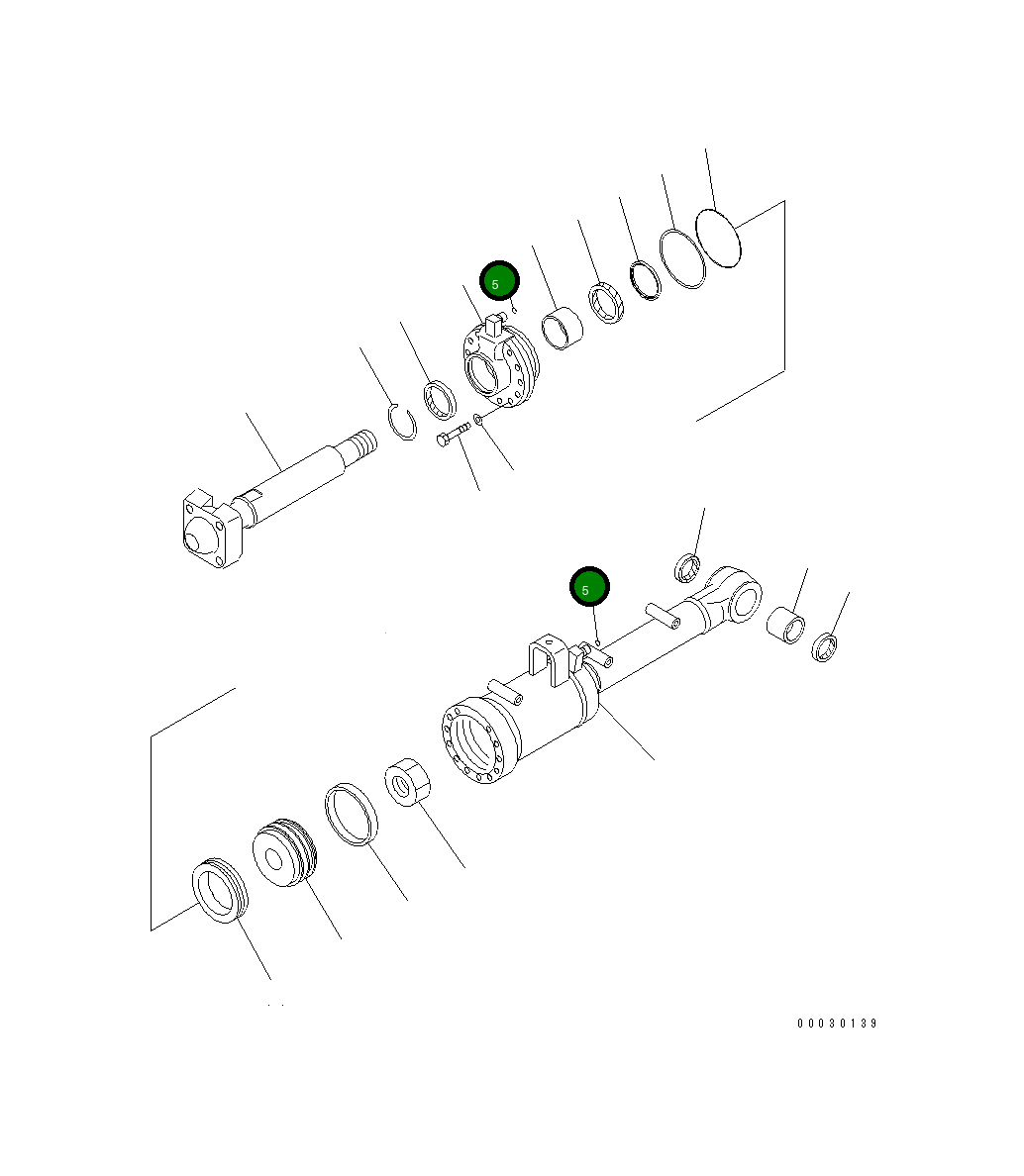 5

5

00030139