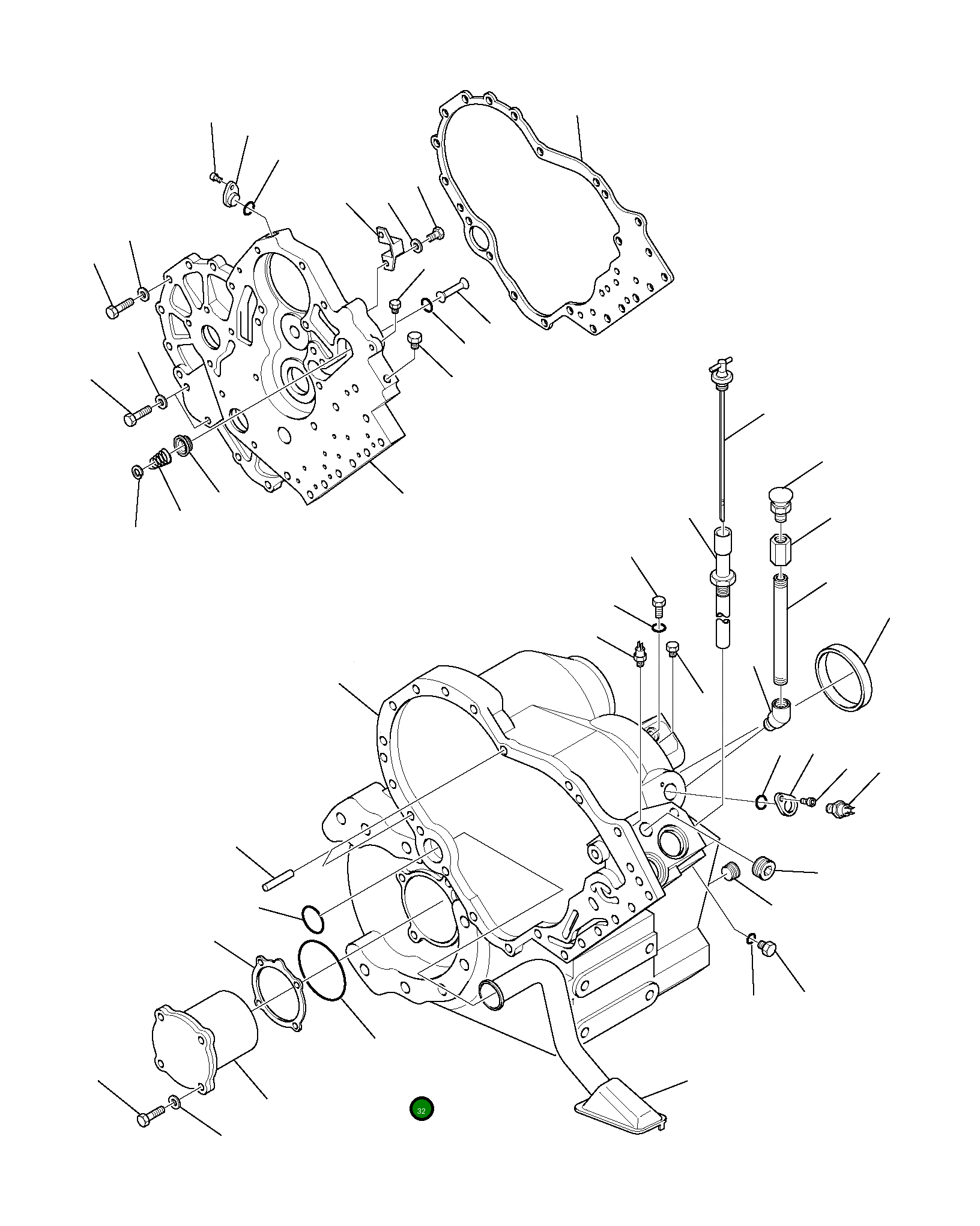 32