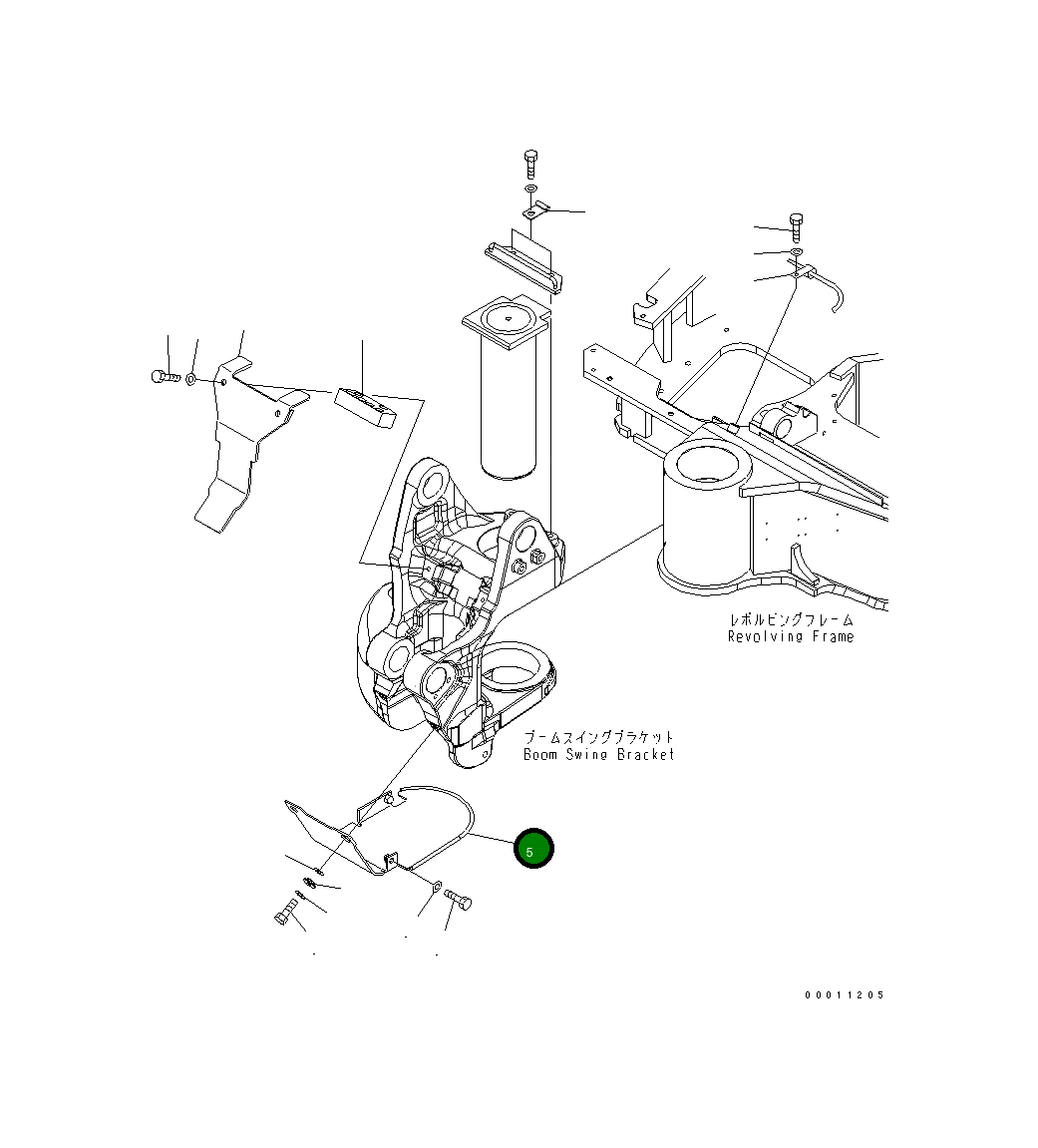 レボルビングフレーム
Revolving Frame

ブームスイングブラケット
Boom Swing Bracket

5

00011205