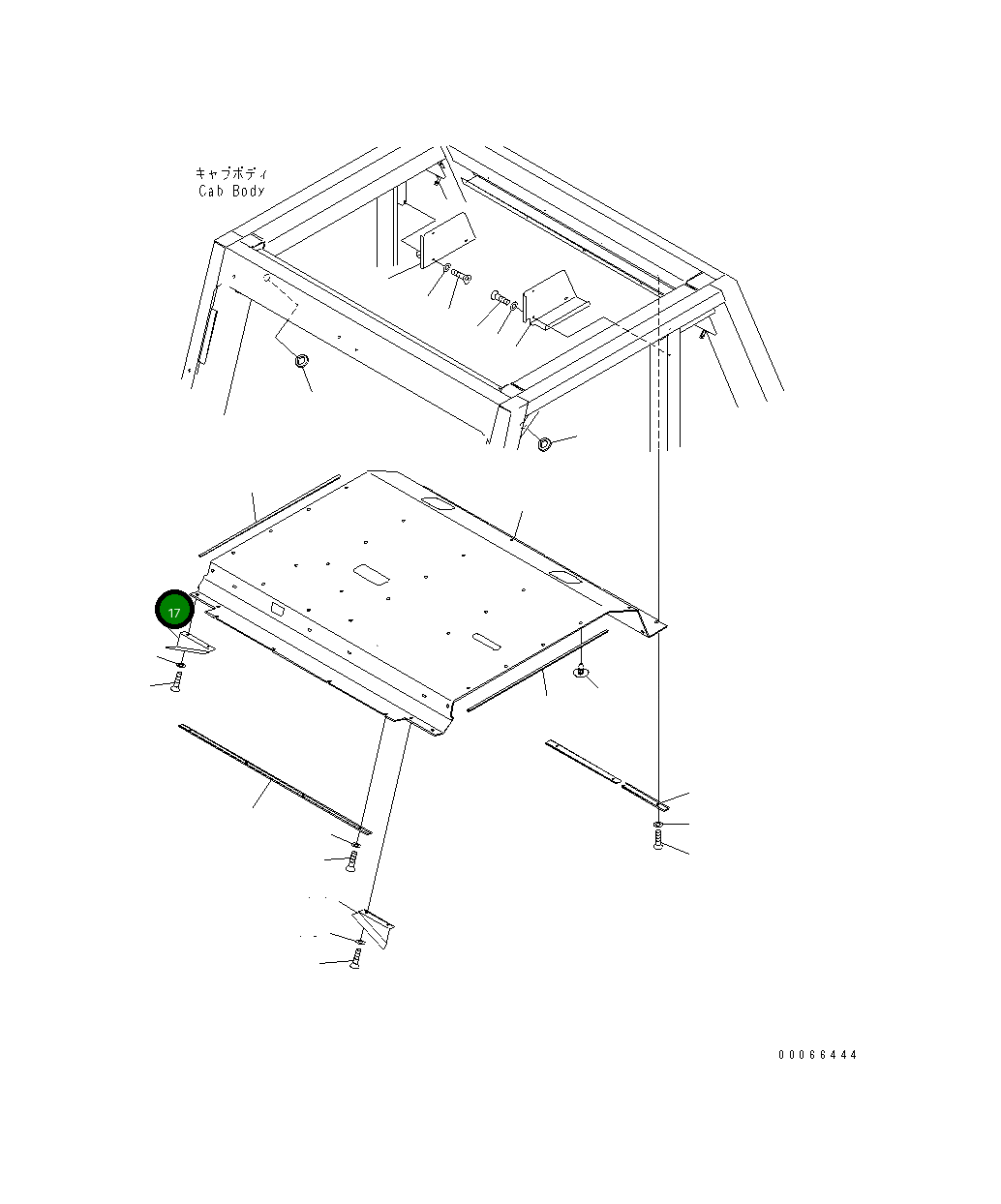 キャブボディ
Cab Body

17

00066444